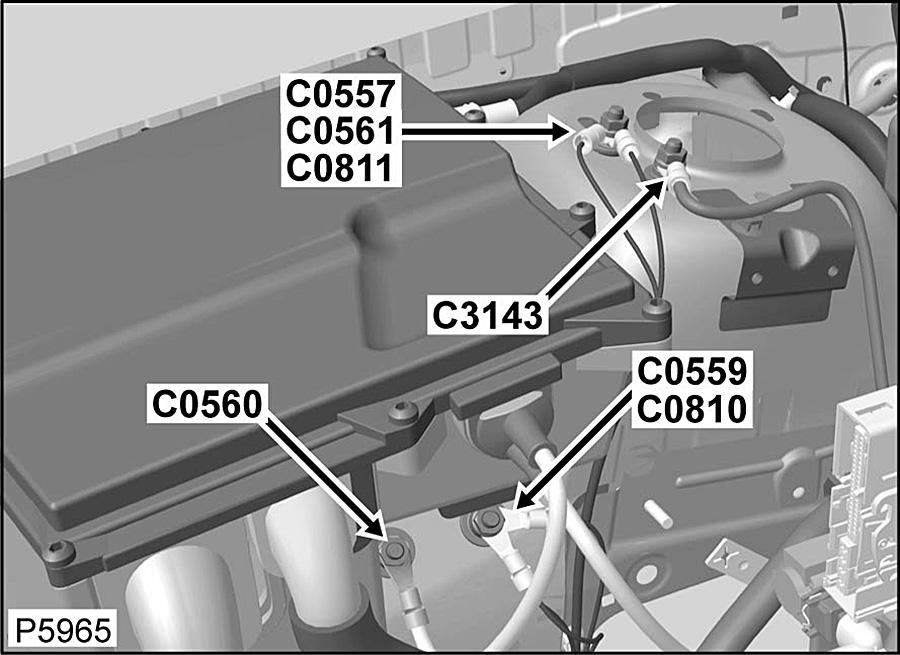 C0557
C0561
C0811

C3143

C0560

C0559
C0810

P5965