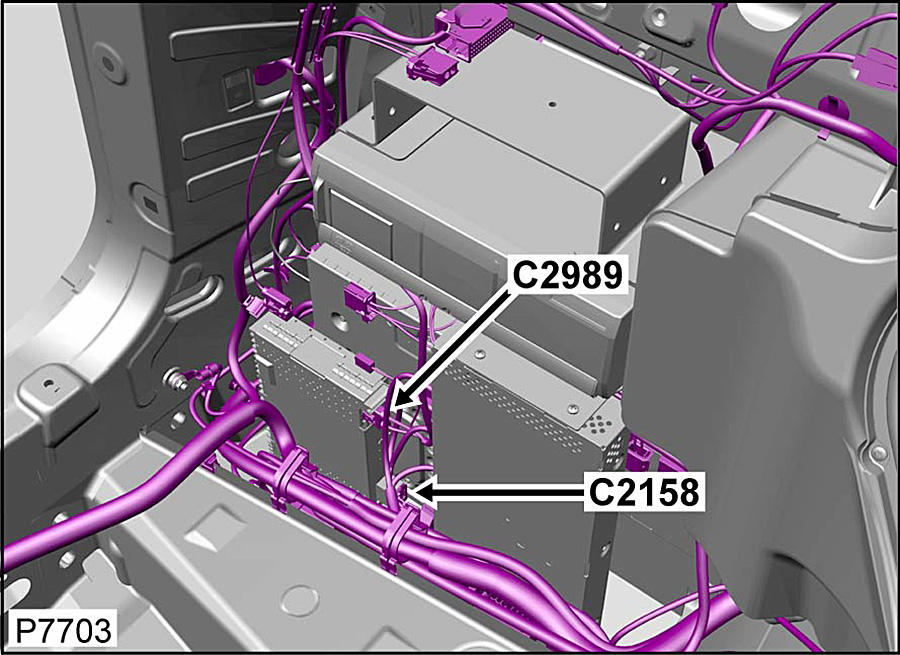 C2989

C2158

P7703