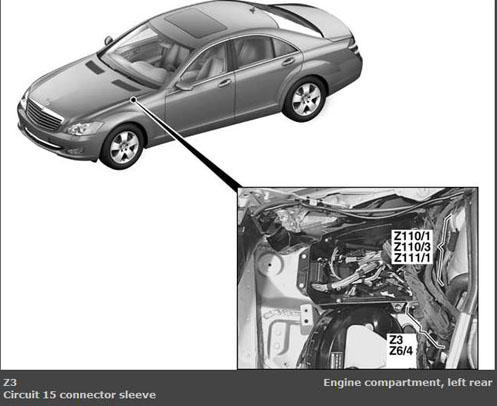 Z110/1
Z110/3
Z111/1

Z3
Z6/4

Z3
Circuit 15 connector sleeve

Engine compartment, left rear