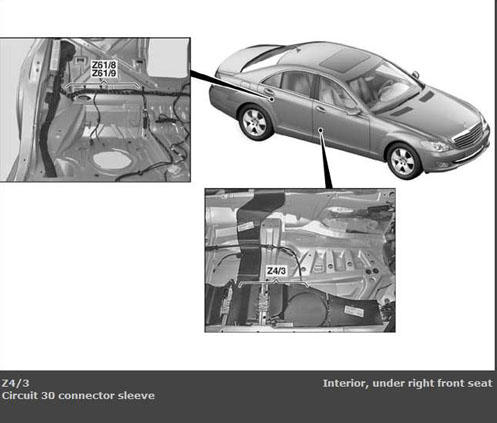 Z61/8
Z61/9

Z4/3

Z4/3
Circuit 30 connector sleeve

Interior, under right front seat