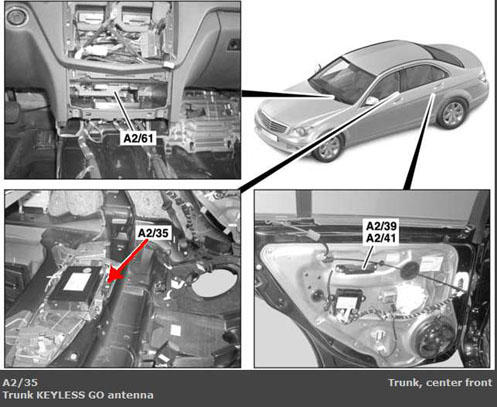 A2/61

A2/35

A2/39
A2/41

A2/35
Trunk KEYLESS GO antenna

Trunk, center front