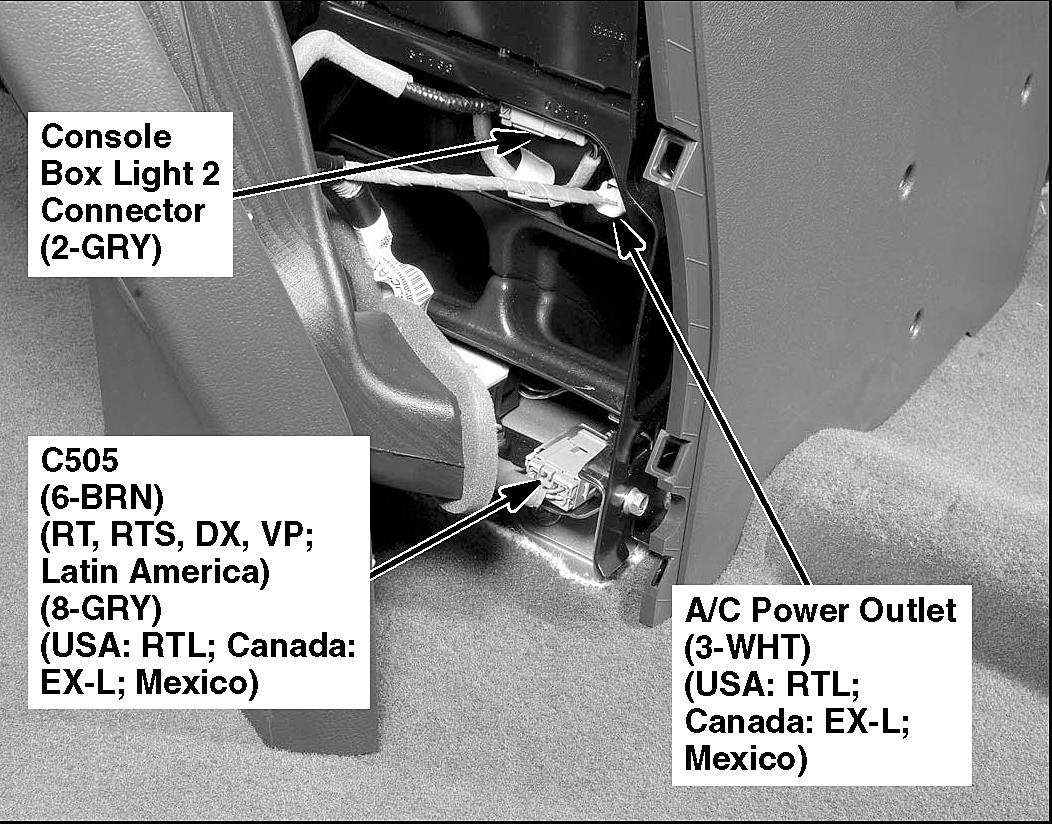 Console Box Light 2 Connector (2-GRY)

C505 (6-BRN) (RT, RTS, DX, VP; Latin America) (8-GRY) (USA: RTL; Canada: EX-L; Mexico)

A/C Power Outlet (3-WHT) (USA: RTL; Canada: EX-L; Mexico)