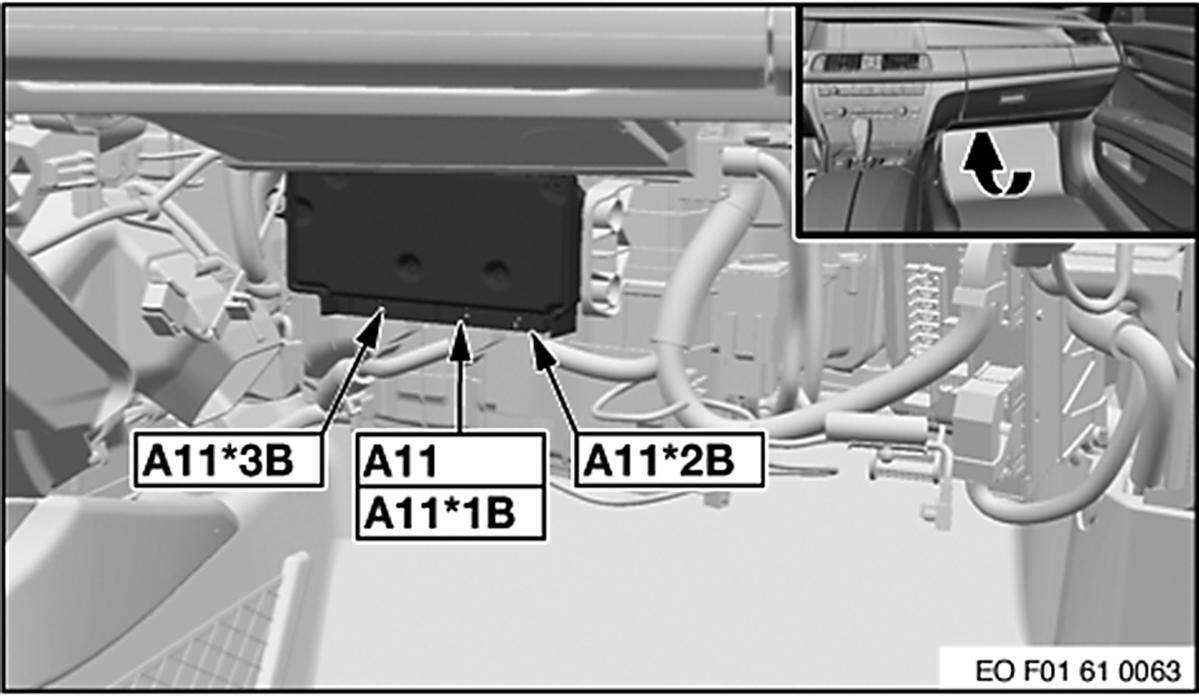 A11*3B
A11
A11*1B
A11*2B
EO F01 61 0063