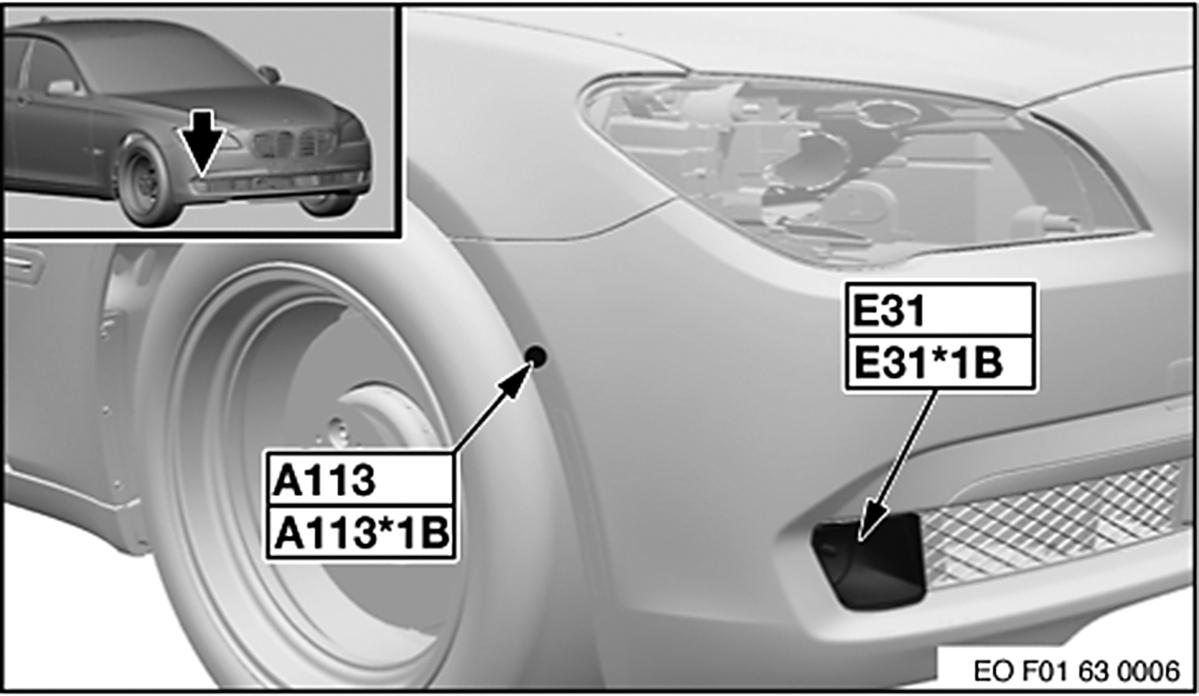 E31
E31*1B

A113
A113*1B

EO F01 63 0006