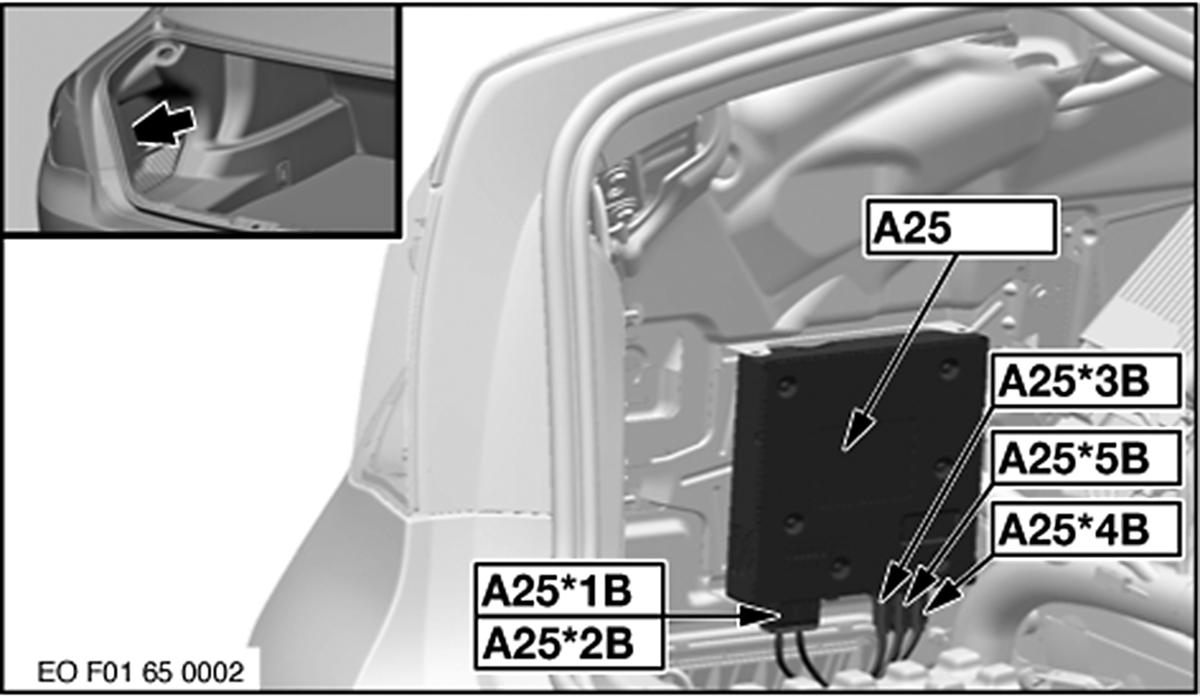 A25

A25*3B

A25*5B

A25*4B

A25*1B

A25*2B

EO F01 65 0002