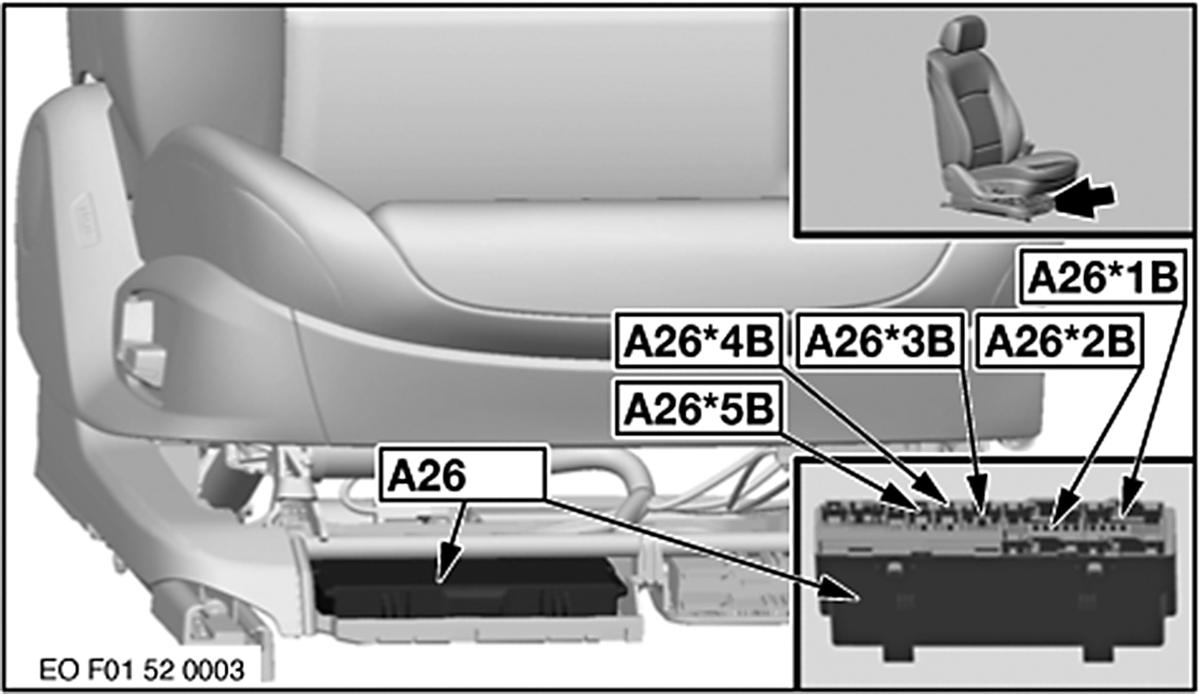 A26*1B
A26*4B
A26*3B
A26*2B
A26*5B
A26
EO F01 52 0003