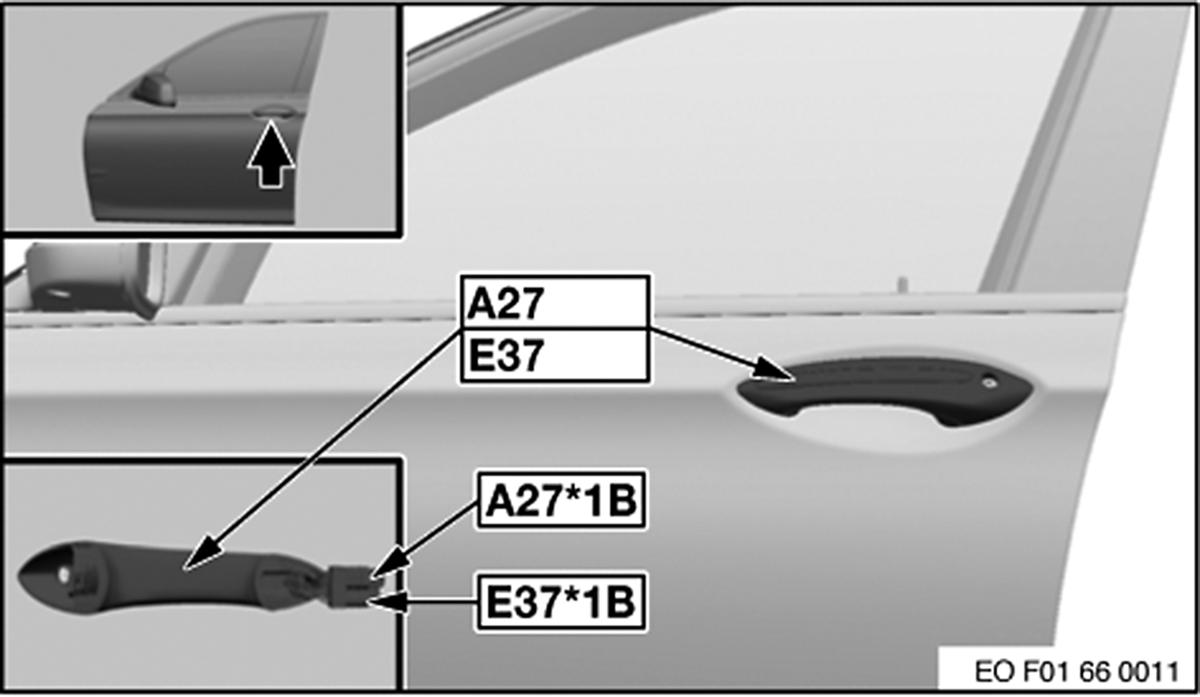 A27
E37
A27*1B
E37*1B
EO F01 66 0011