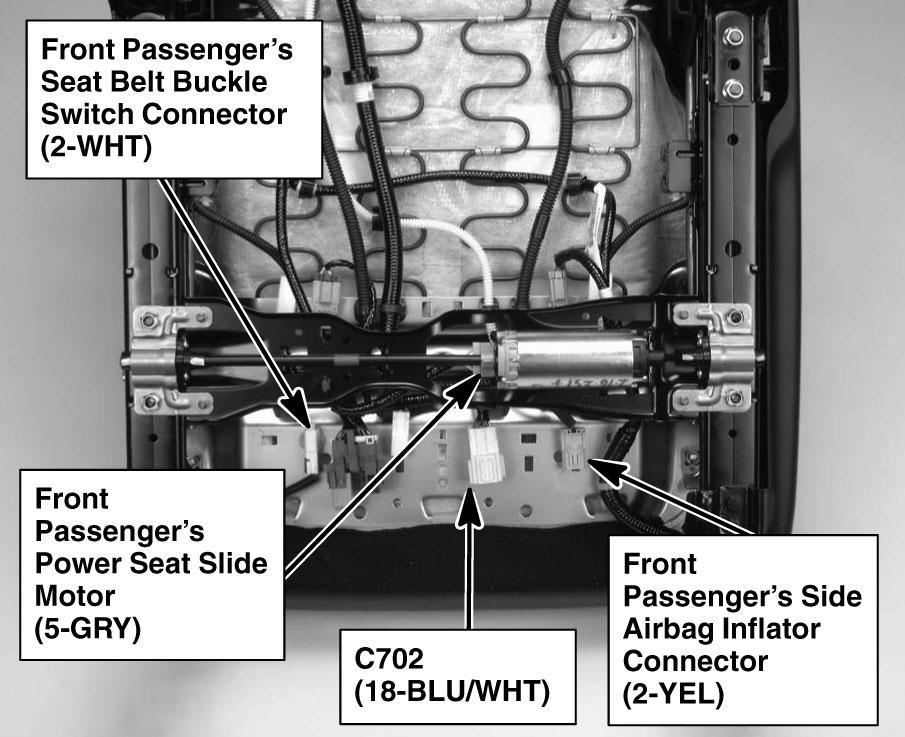 Front Passenger's Seat Belt Buckle Switch Connector (2-WHT)

Front Passenger's Power Seat Slide Motor (5-GRY)

C702 (18-BLU/WHT)

Front Passenger's Side Airbag Inflator Connector (2-YEL)