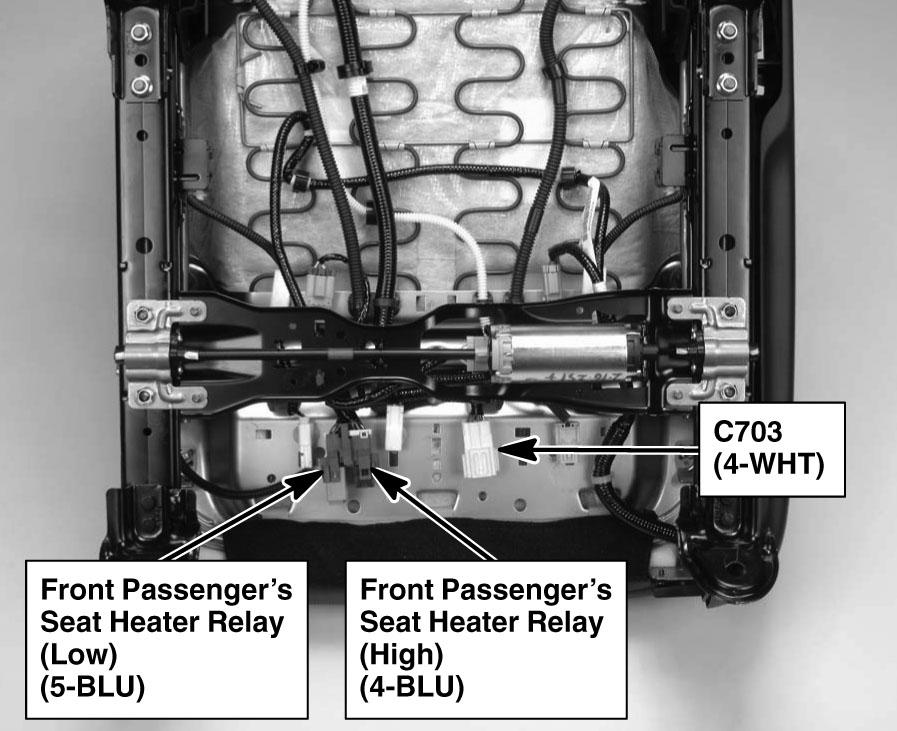 C703
(4-WHT)

Front Passenger's
Seat Heater Relay
(Low)
(5-BLU)

Front Passenger's
Seat Heater Relay
(High)
(4-BLU)