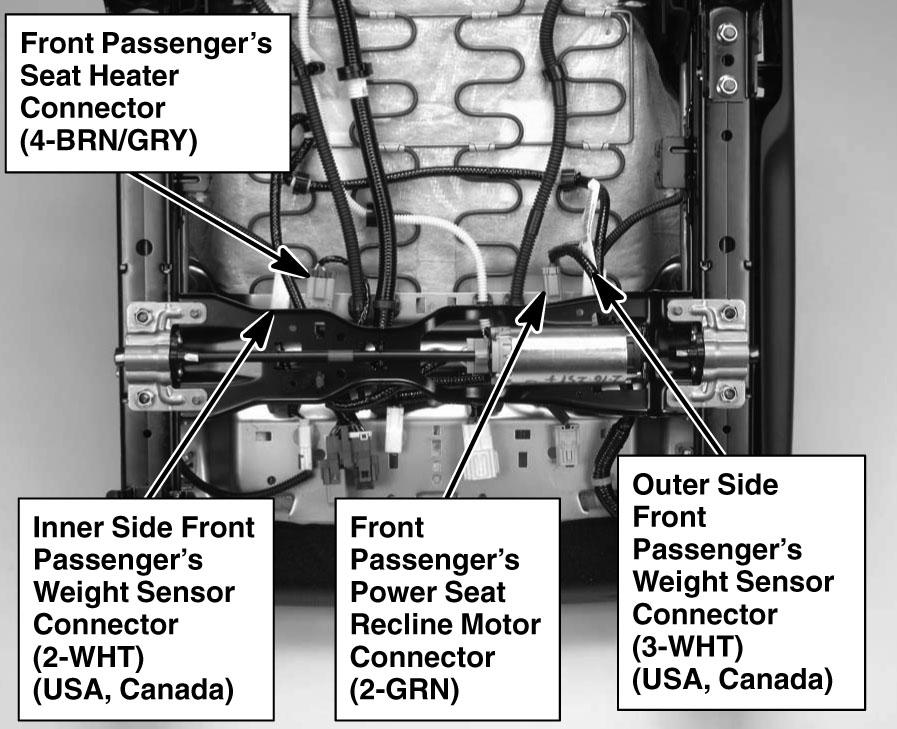 Front Passenger's Seat Heater Connector (4-BRN/GRY)

Inner Side Front Passenger's Weight Sensor Connector (2-WHT) (USA, Canada)

Front Passenger's Power Seat Recline Motor Connector (2-GRN)

Outer Side Front Passenger's Weight Sensor Connector (3-WHT) (USA, Canada)