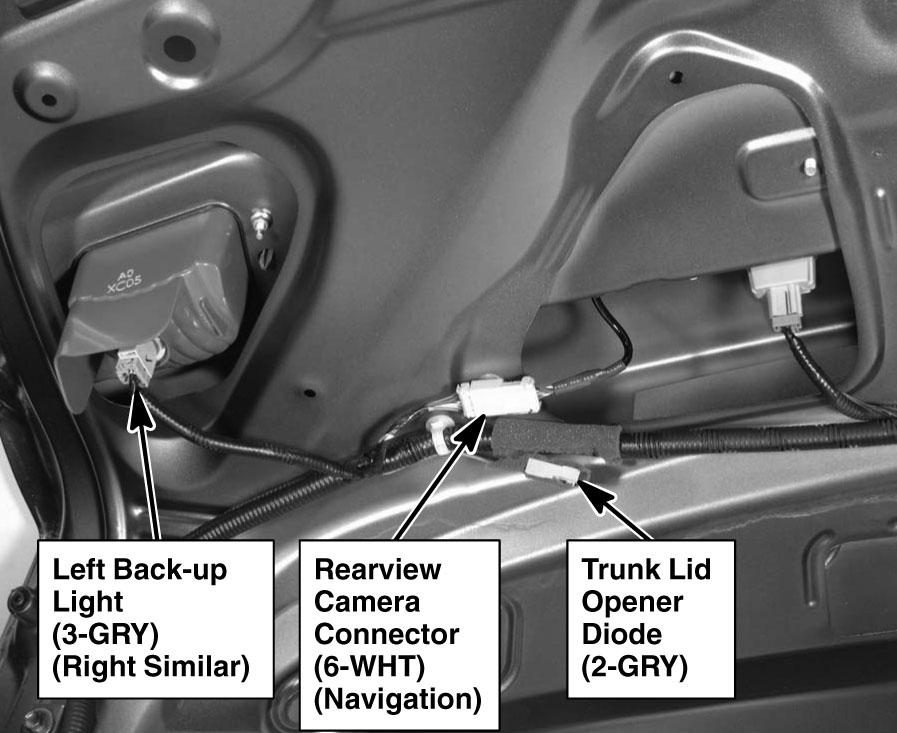 A0
XC05

Left Back-up Light (3-GRY) (Right Similar)

Rearview Camera Connector (6-WHT) (Navigation)

Trunk Lid Opener Diode (2-GRY)