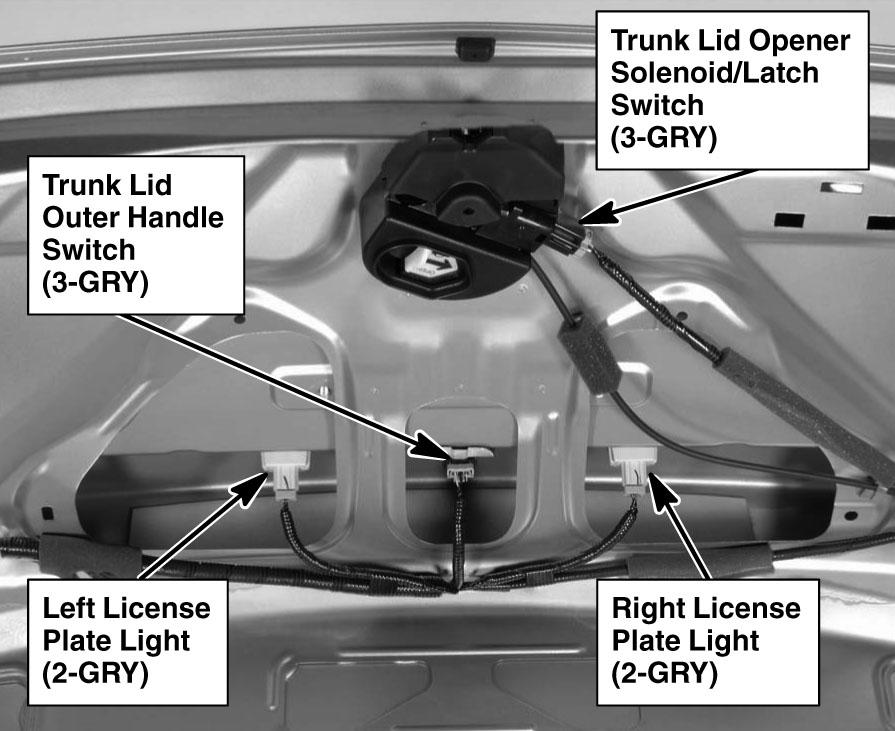 Trunk Lid Opener Solenoid/Latch Switch (3-GRY)

Trunk Lid Outer Handle Switch (3-GRY)

Left License Plate Light (2-GRY)

Right License Plate Light (2-GRY)