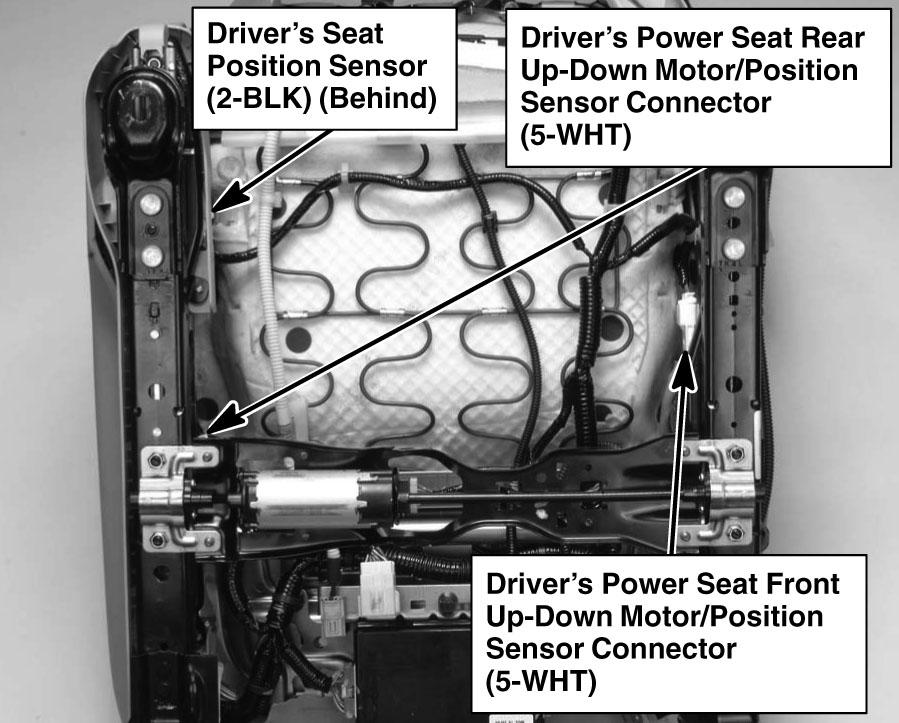 Driver's Seat Position Sensor (2-BLK) (Behind)

Driver's Power Seat Rear Up-Down Motor/Position Sensor Connector (5-WHT)

Driver's Power Seat Front Up-Down Motor/Position Sensor Connector (5-WHT)