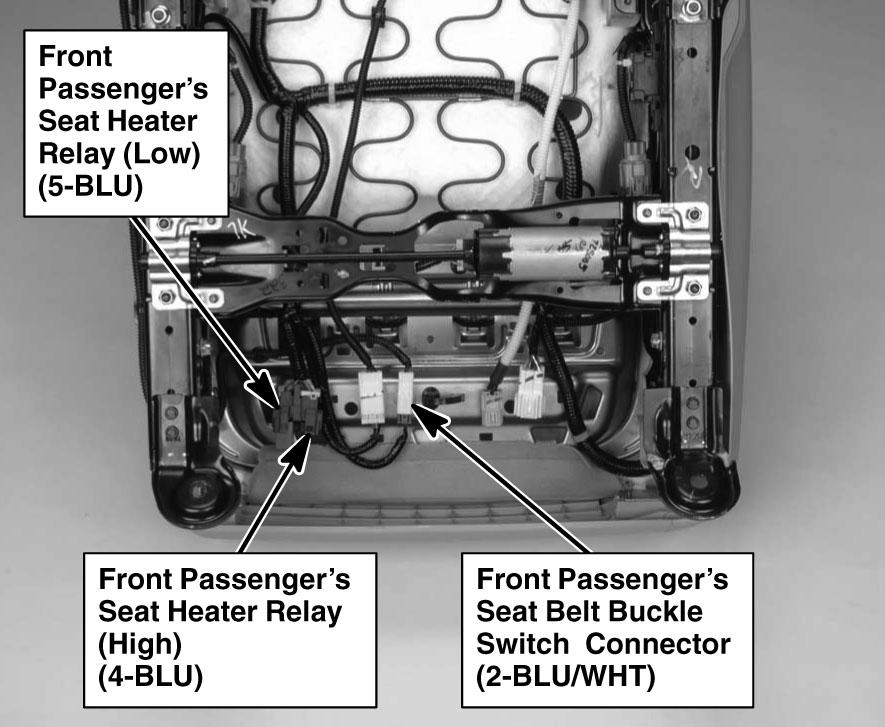 Front Passenger's Seat Heater Relay (Low) (5-BLU)

Front Passenger's Seat Heater Relay (High) (4-BLU)

Front Passenger's Seat Belt Buckle Switch Connector (2-BLU/WHT)