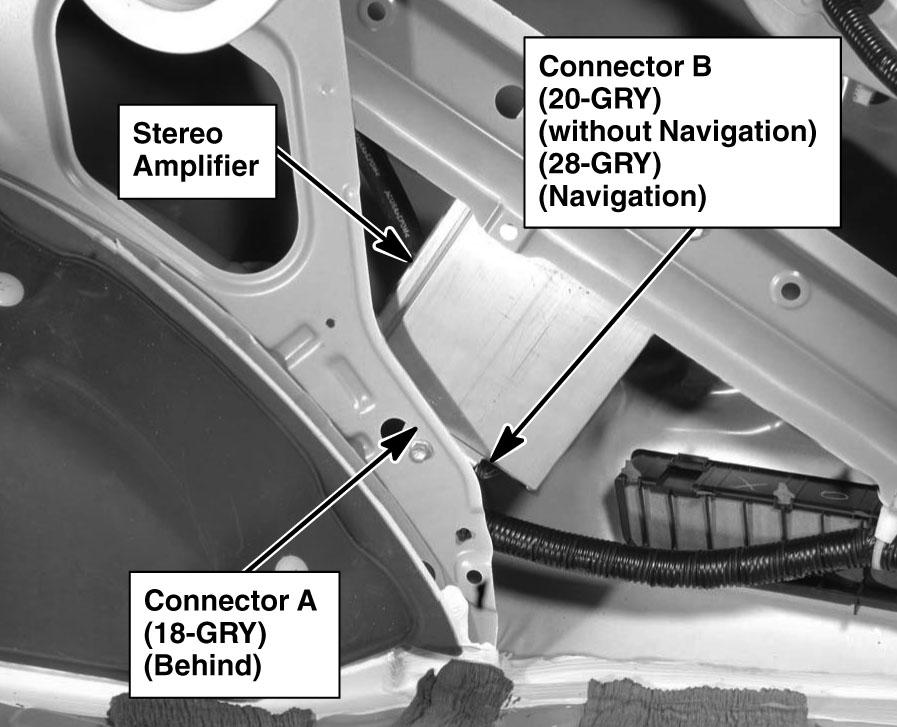 Stereo Amplifier

Connector B
(20-GRY)
(without Navigation)
(28-GRY)
(Navigation)

Connector A
(18-GRY)
(Behind)