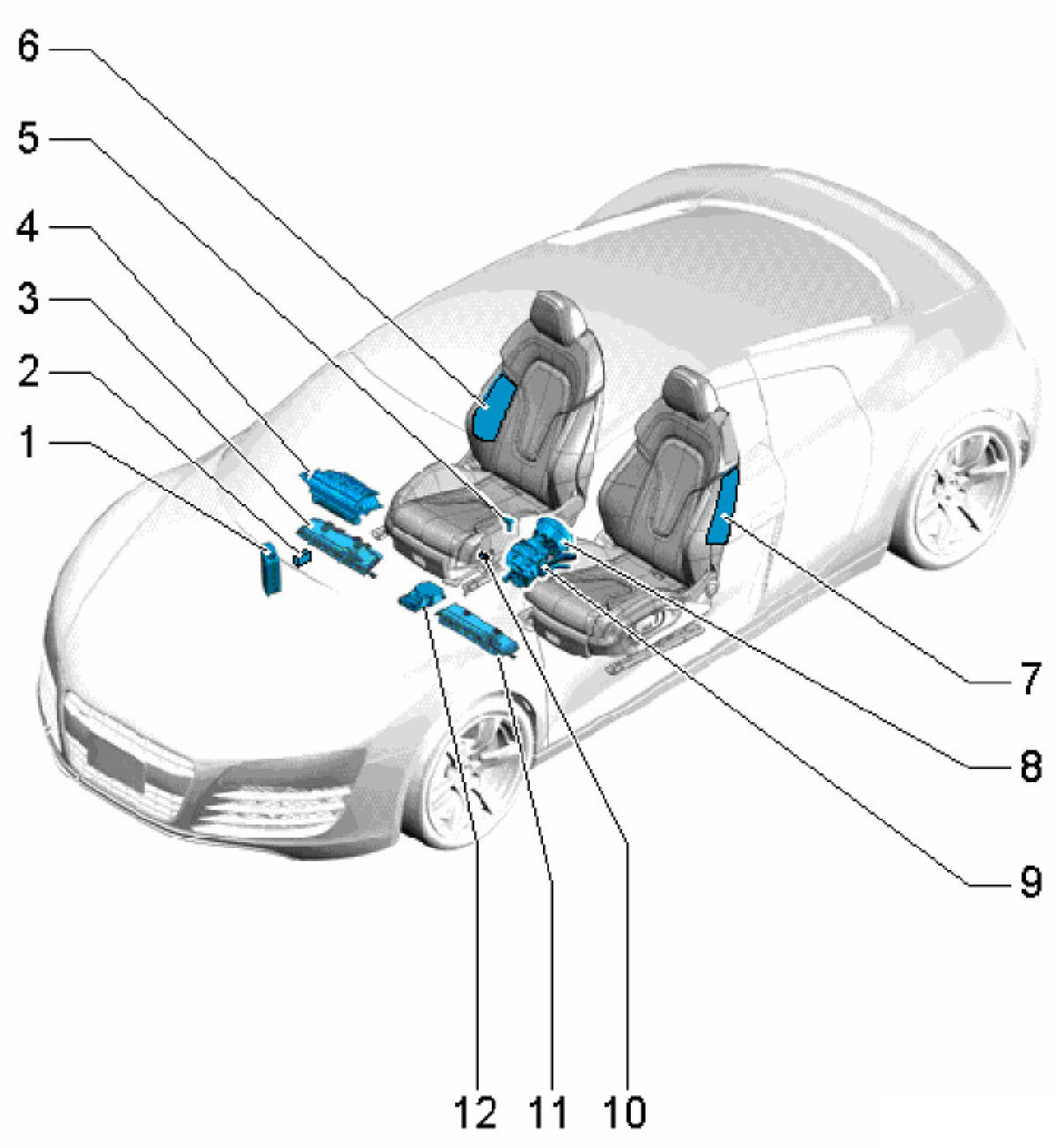 6
5
4
3
2
1
7
8
9
12
11
10