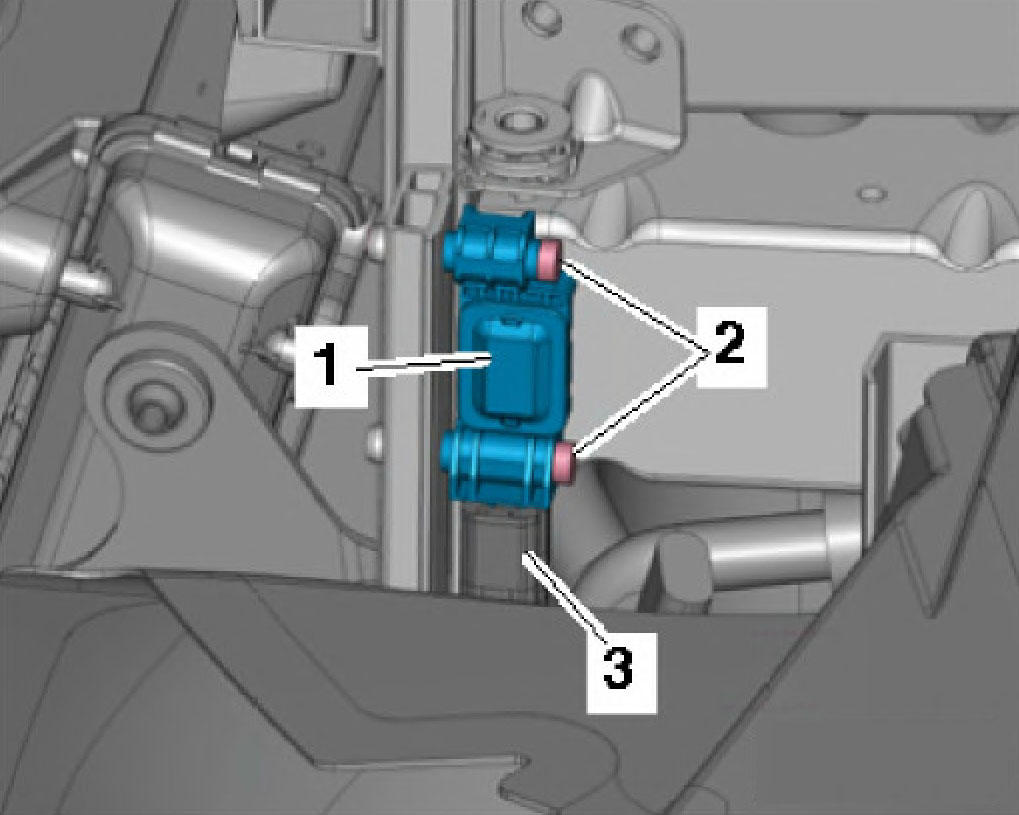 1
2
3