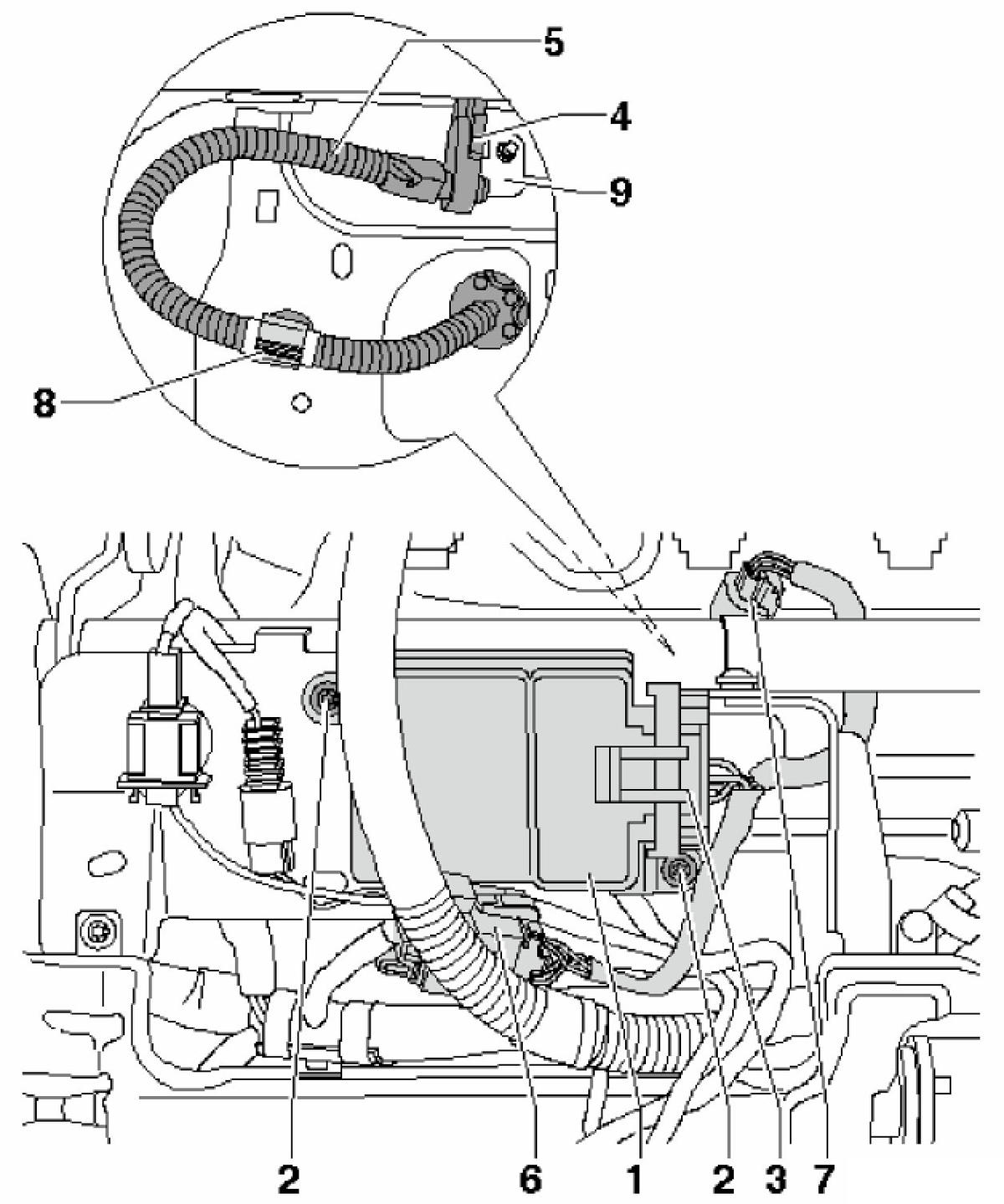 5
4
9
8
2
6
1
2
3
7