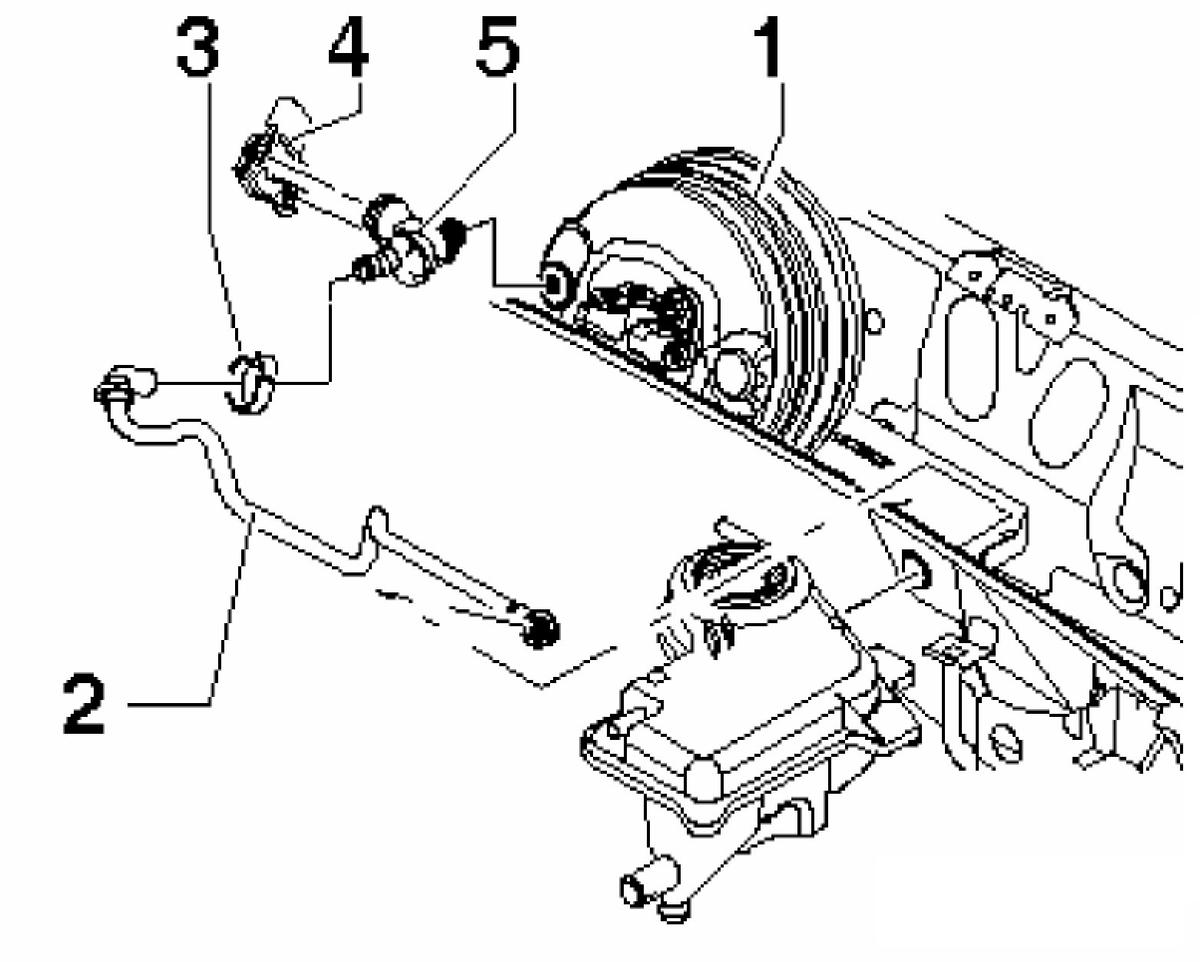 3
4
5
1
2