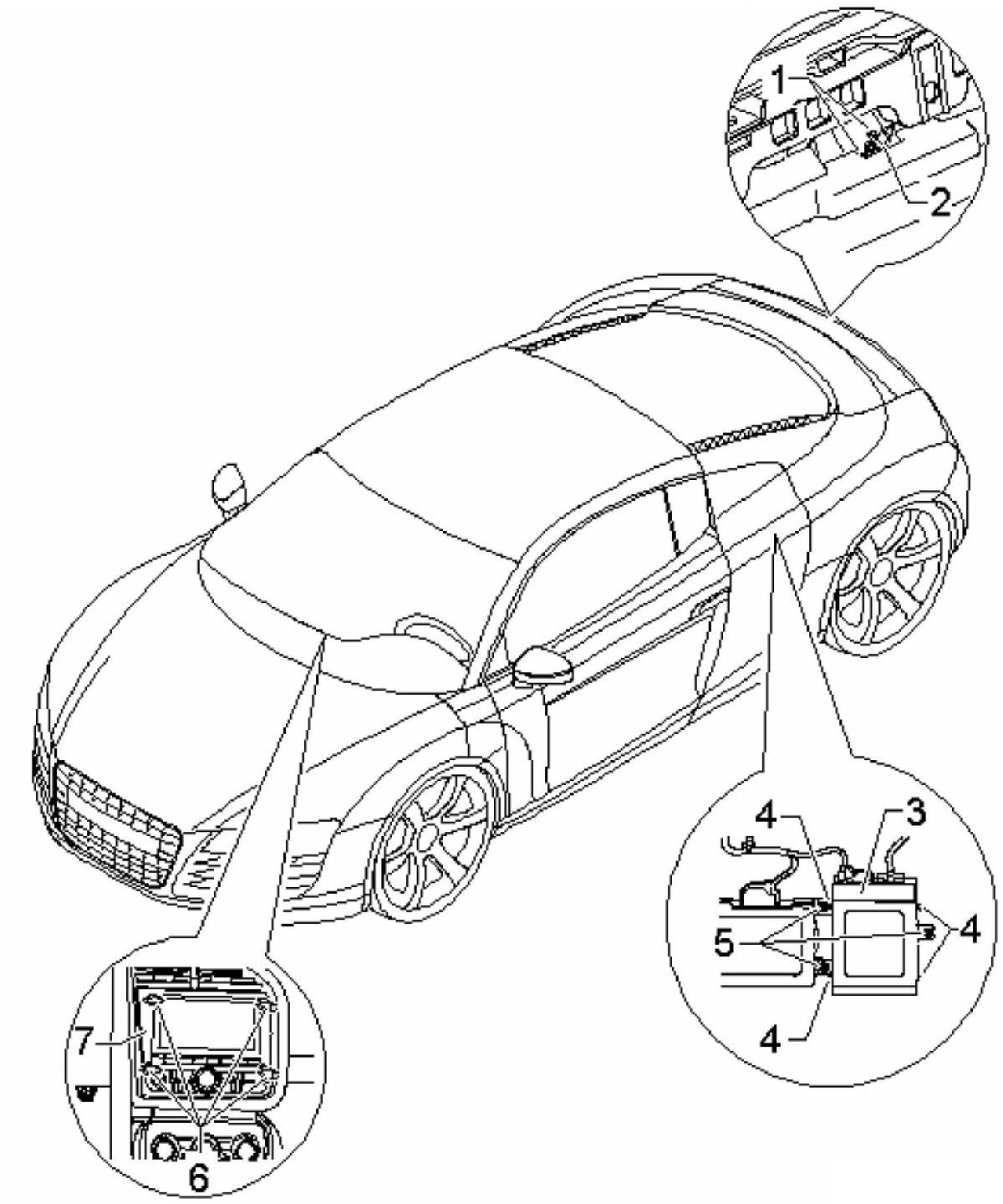 1
2
4
3
5
4
4
7
6