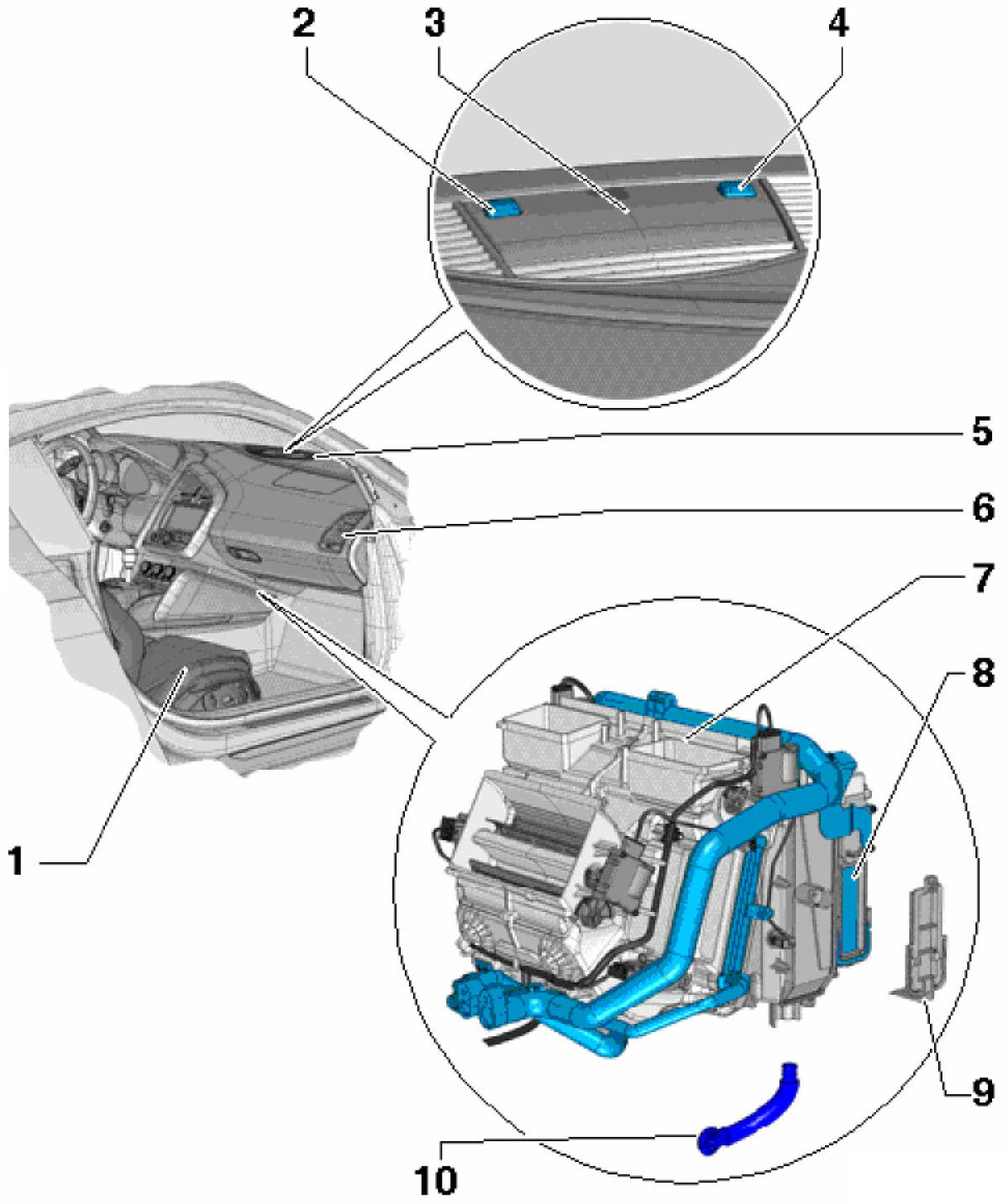 2
3
4
5
6
7
8
1
9
10