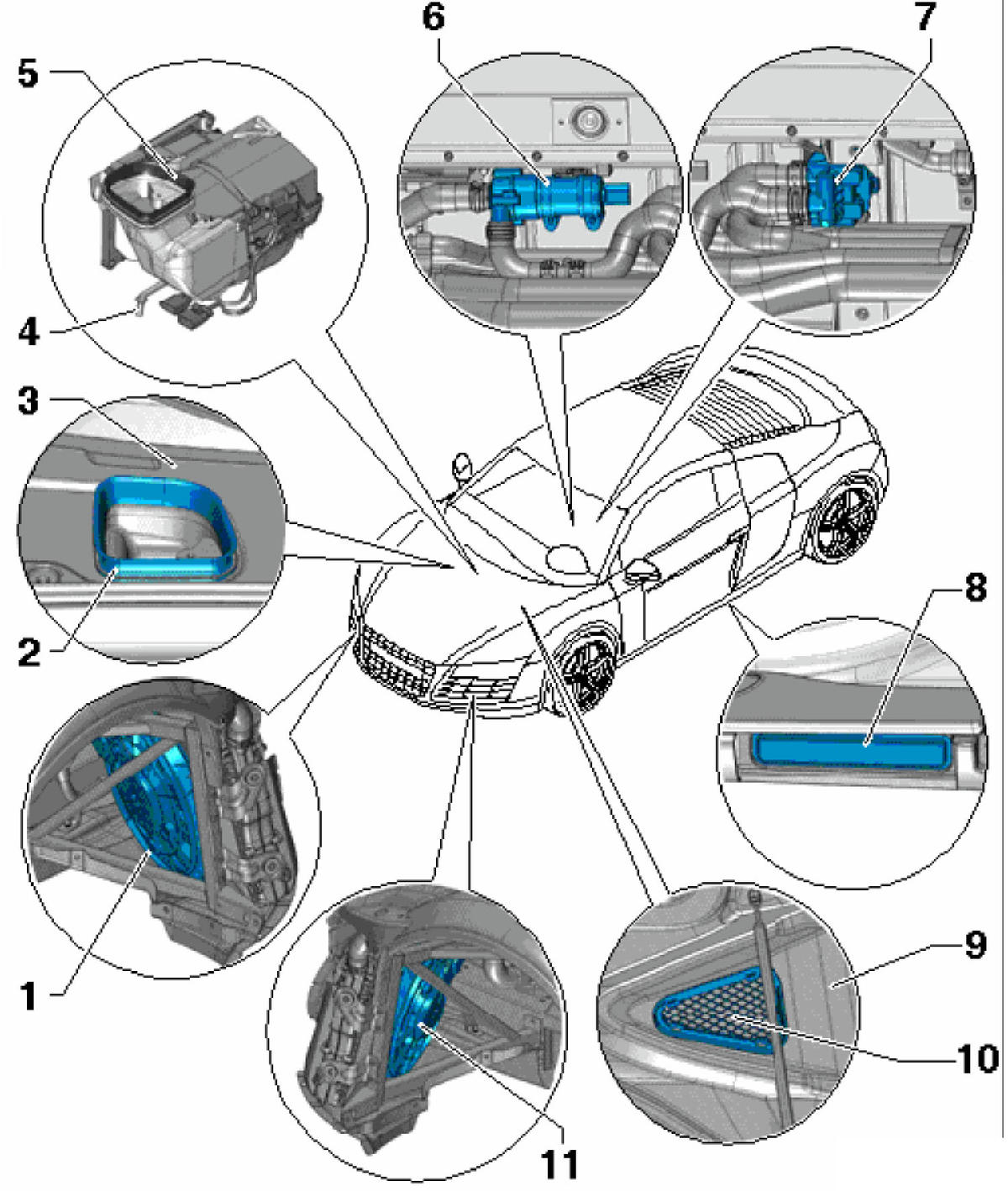 5
6
7
4
3
2
8
1
9
10
11