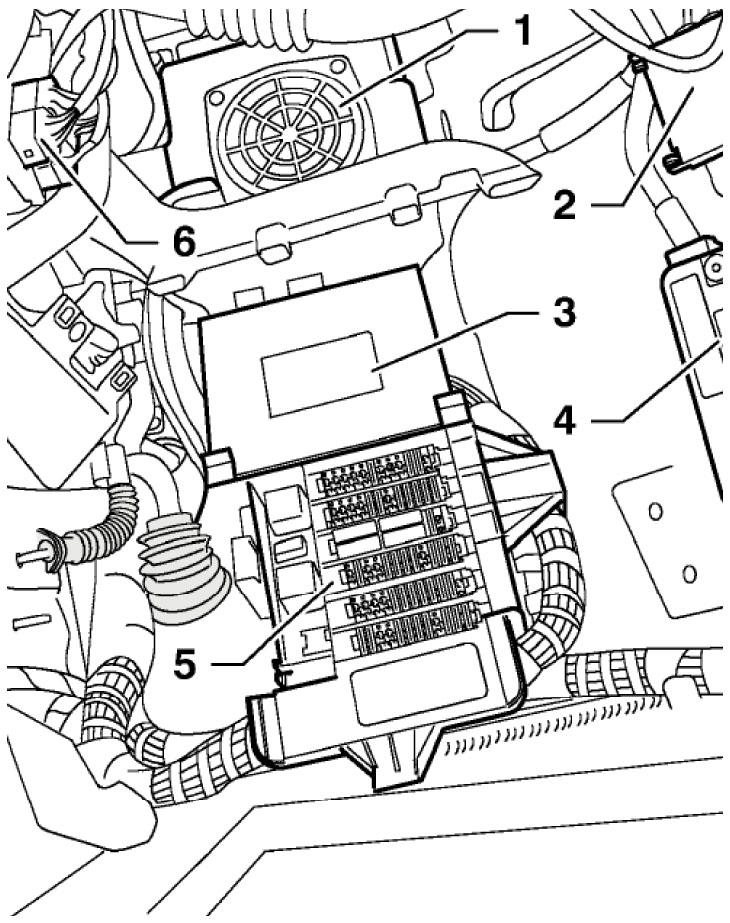 1
2
6
3
4
5