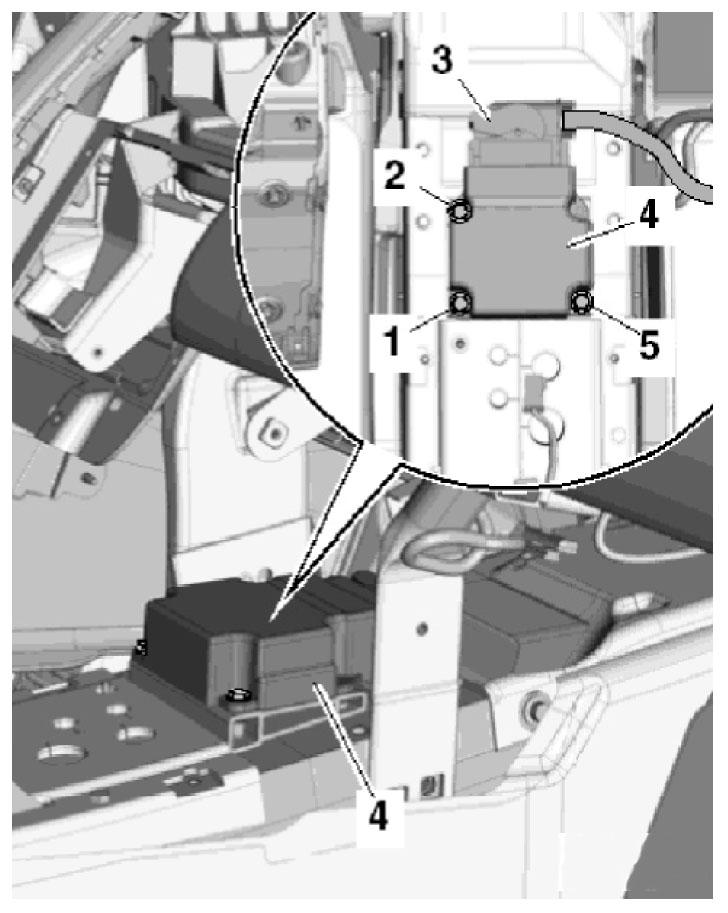 3
2
4
1
5
4