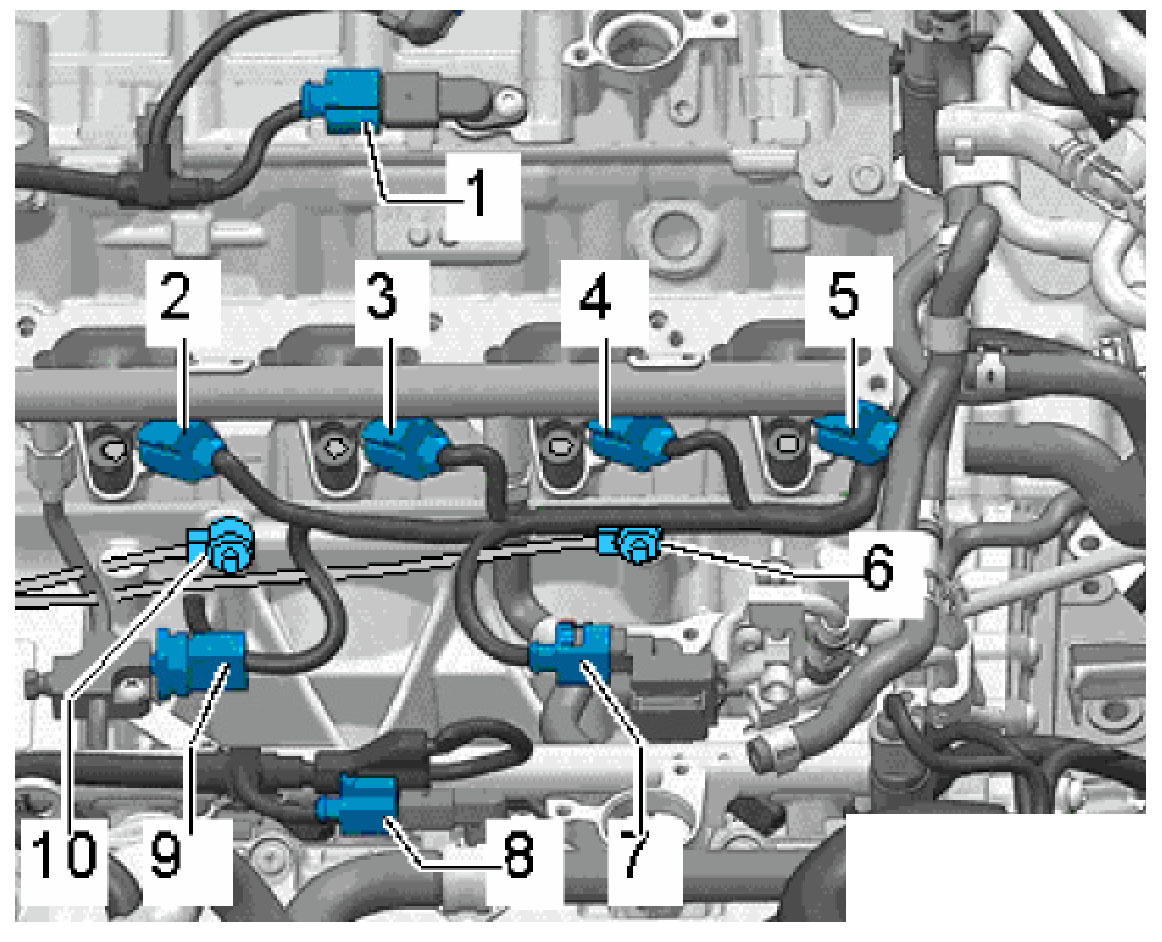 1
2
3
4
5
6
10
9
8
7