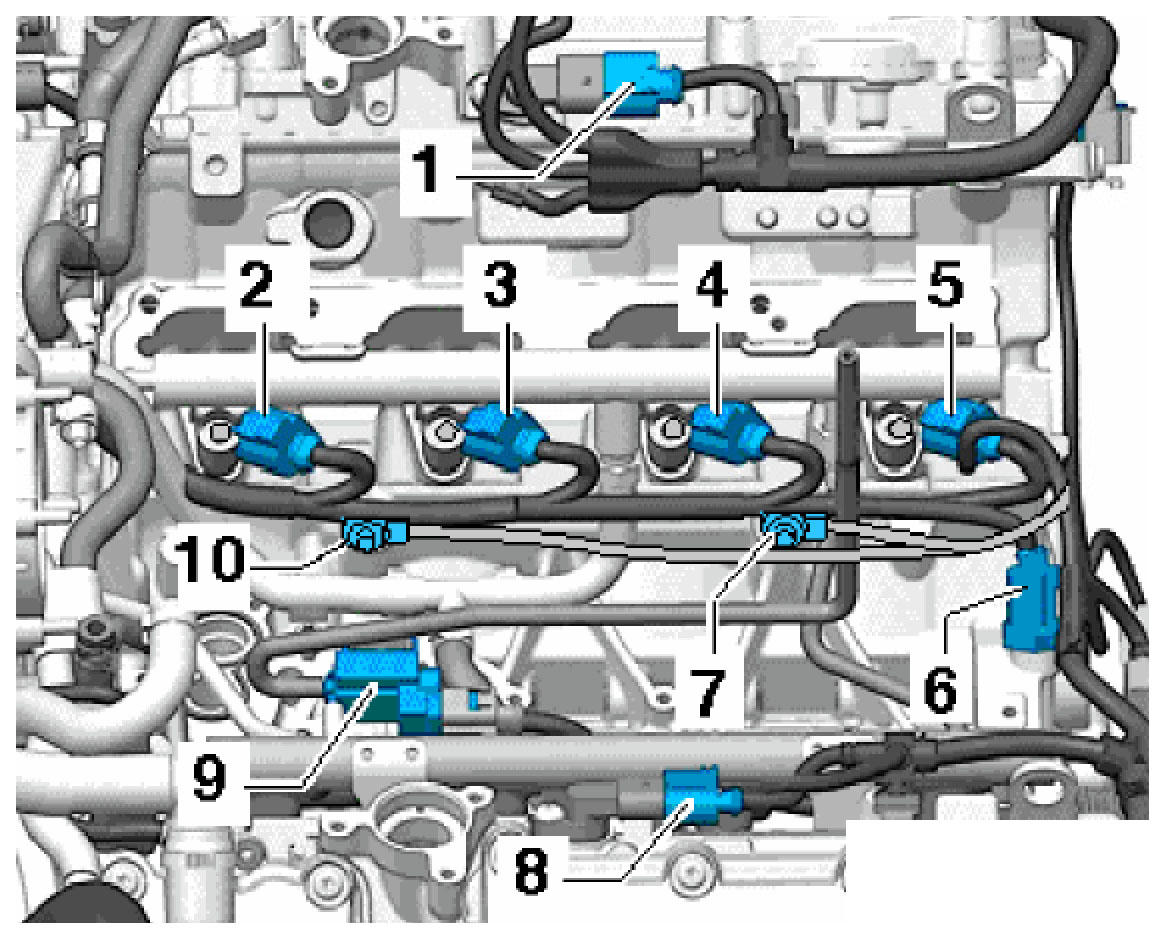 1
2
3
4
5
10
7
6
9
8