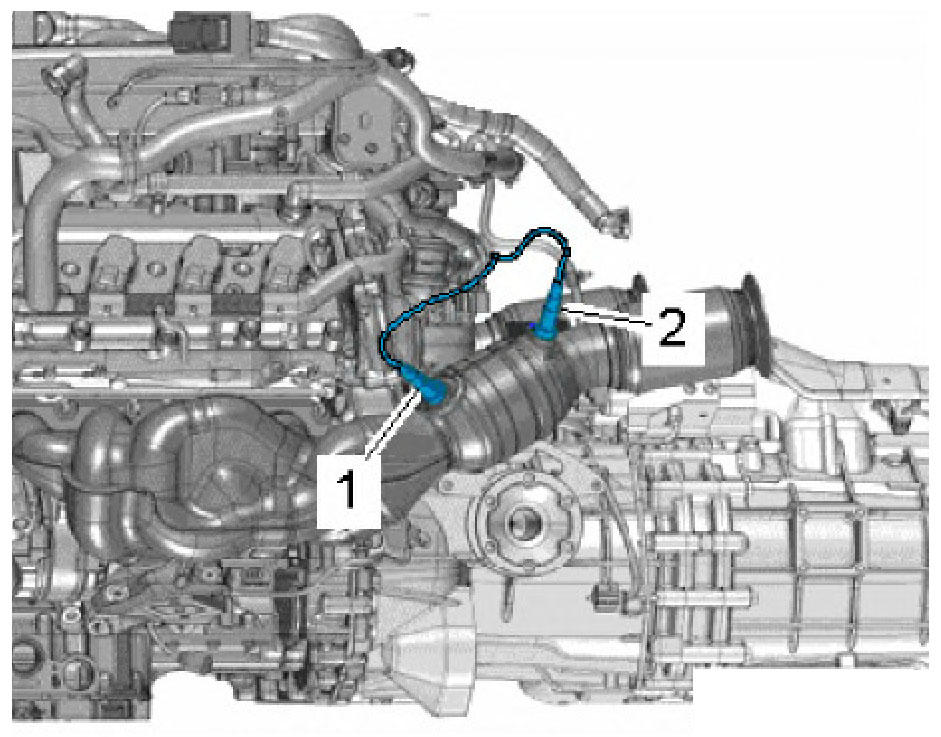 2
1