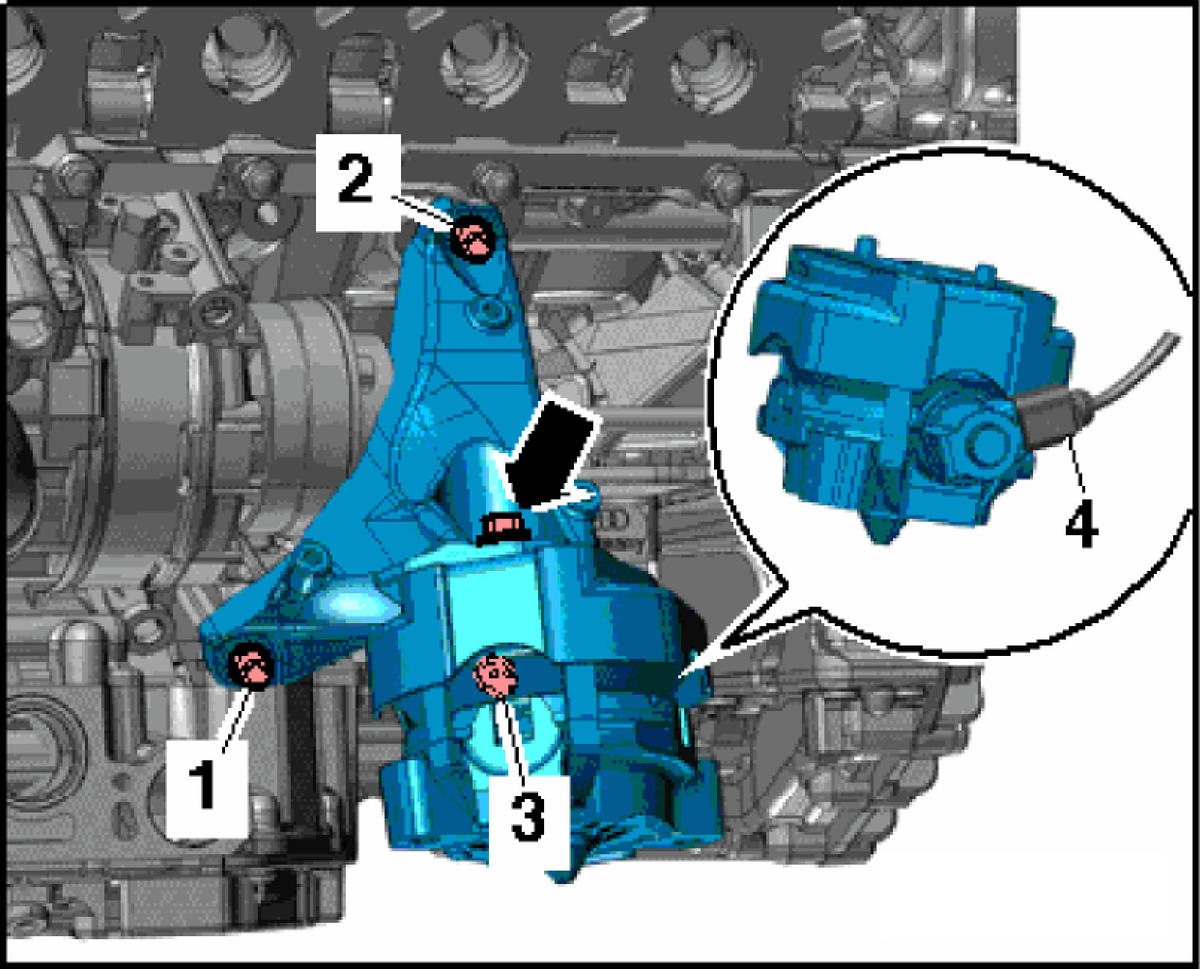 2
4
1
3