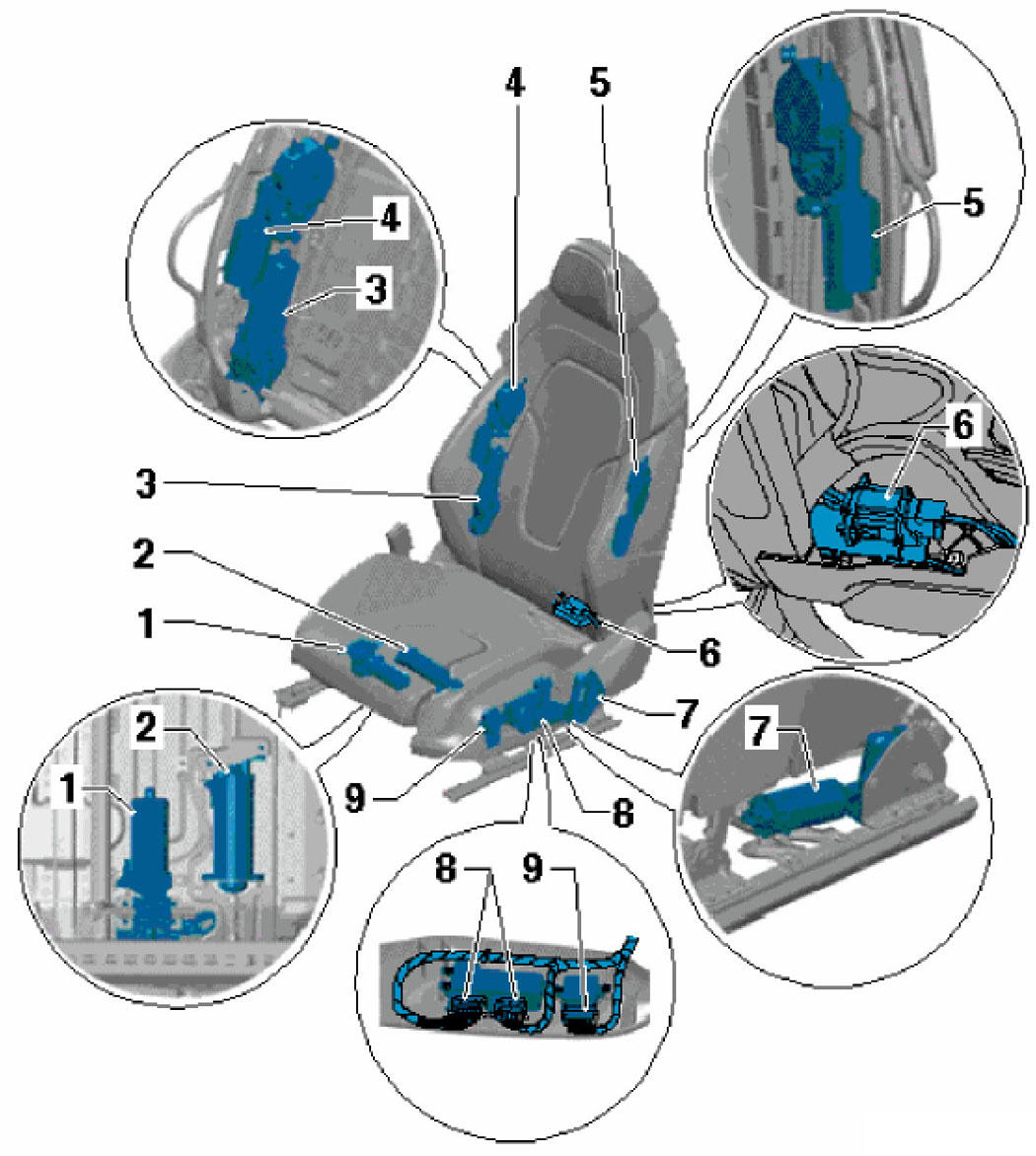 4
5
4
3
5
6
3
2
1
6
7
2
1
9
8
7
8
9