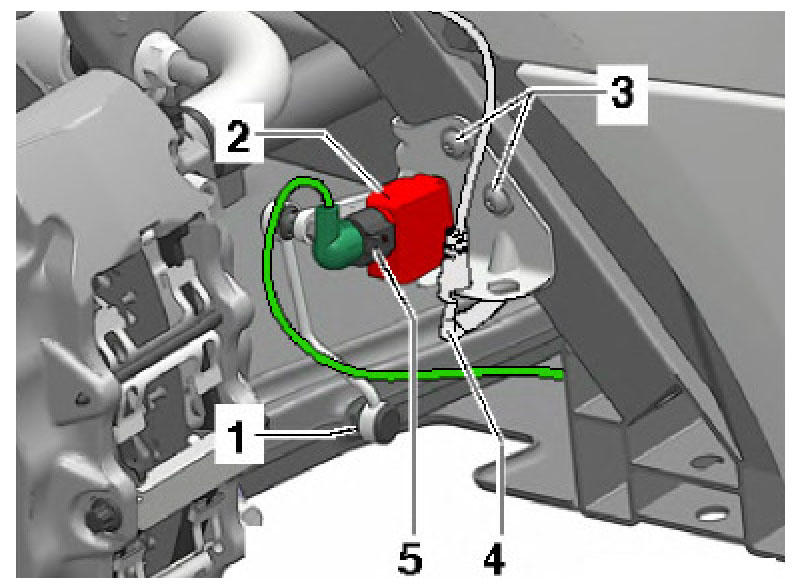 3
2
1
5
4