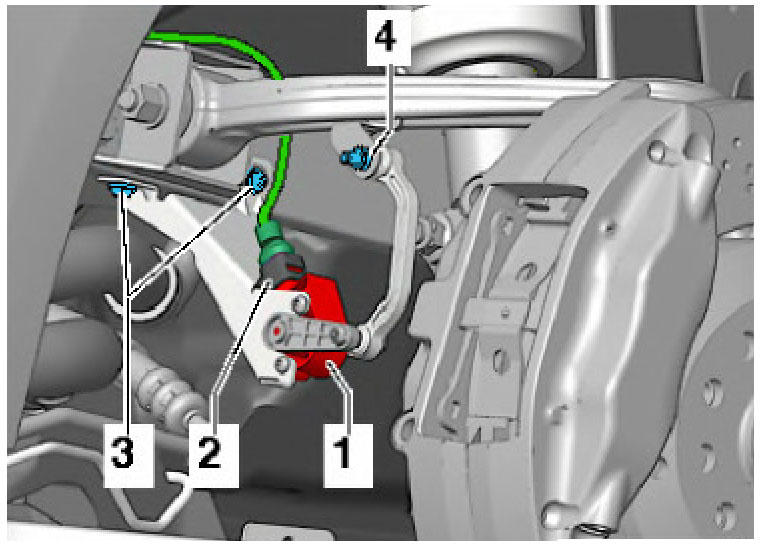 4
3
2
1