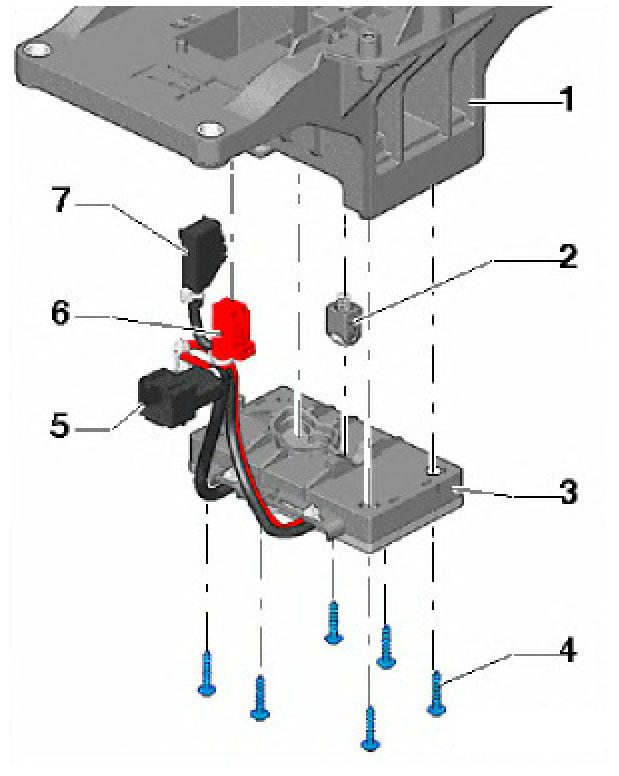 1
7
2
6
5
3
4