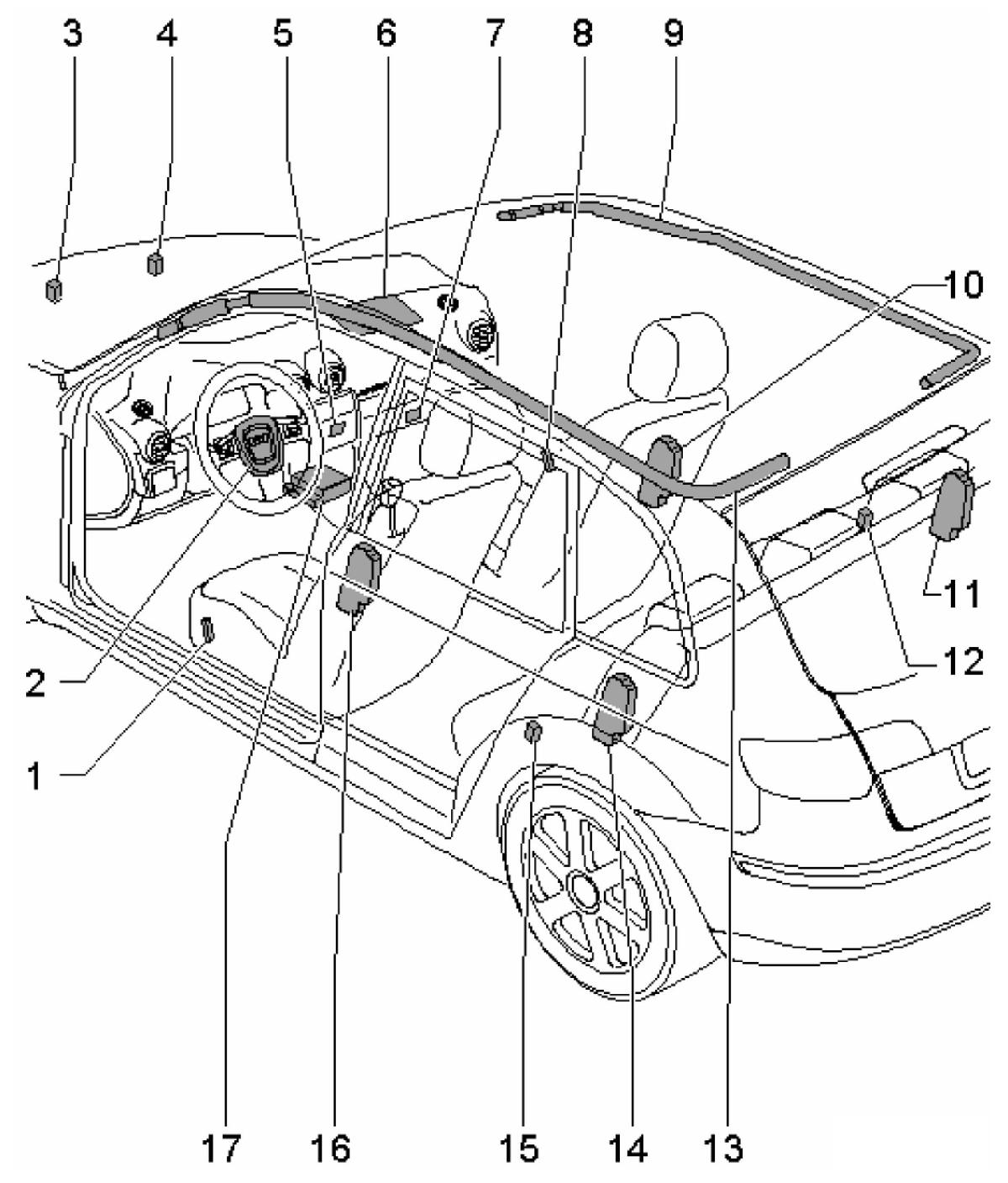 3 4 5 6 7 8 9
10
11
12
2
1
17 16 15 14 13