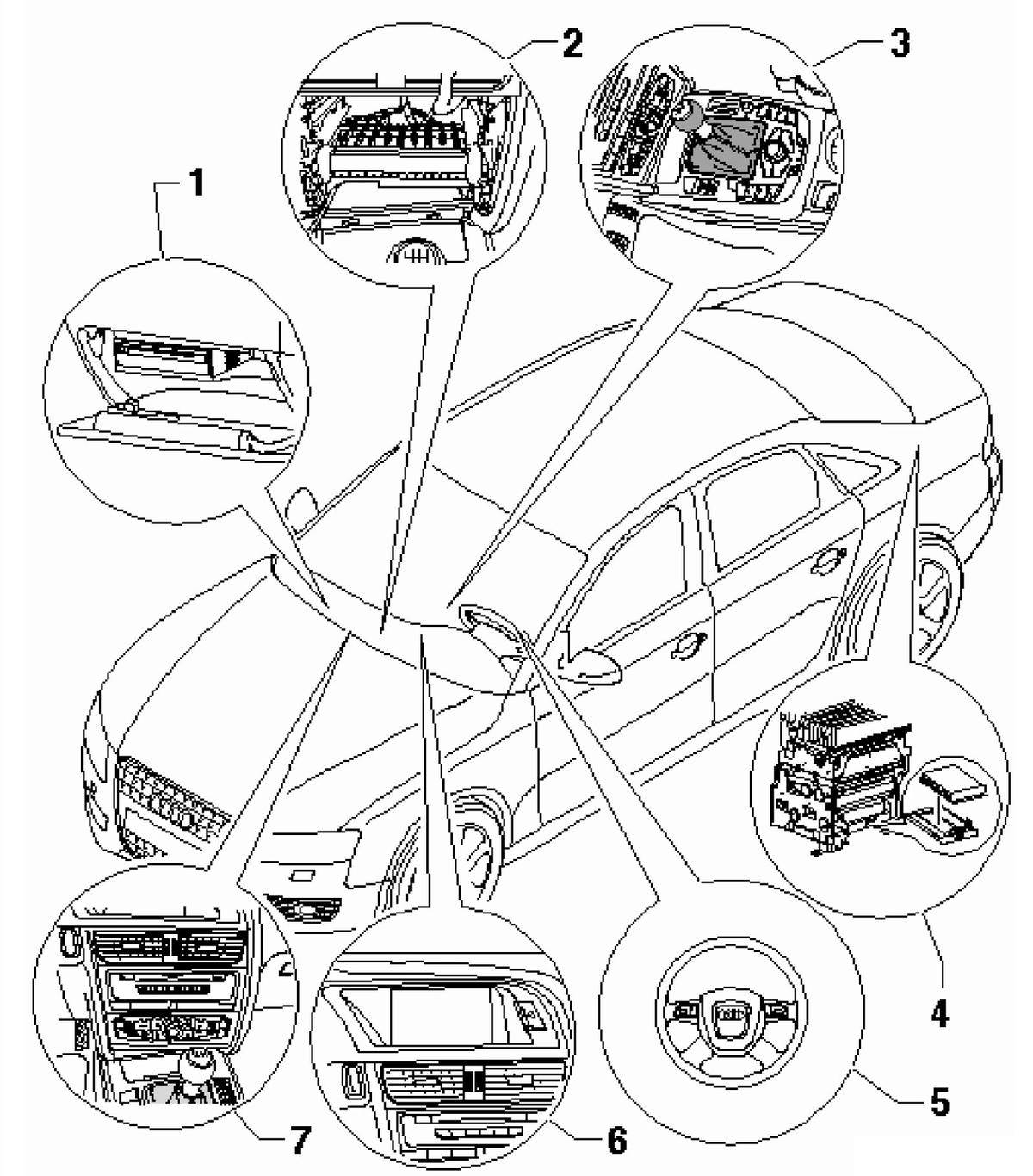 1
2
3
4
5
6
7