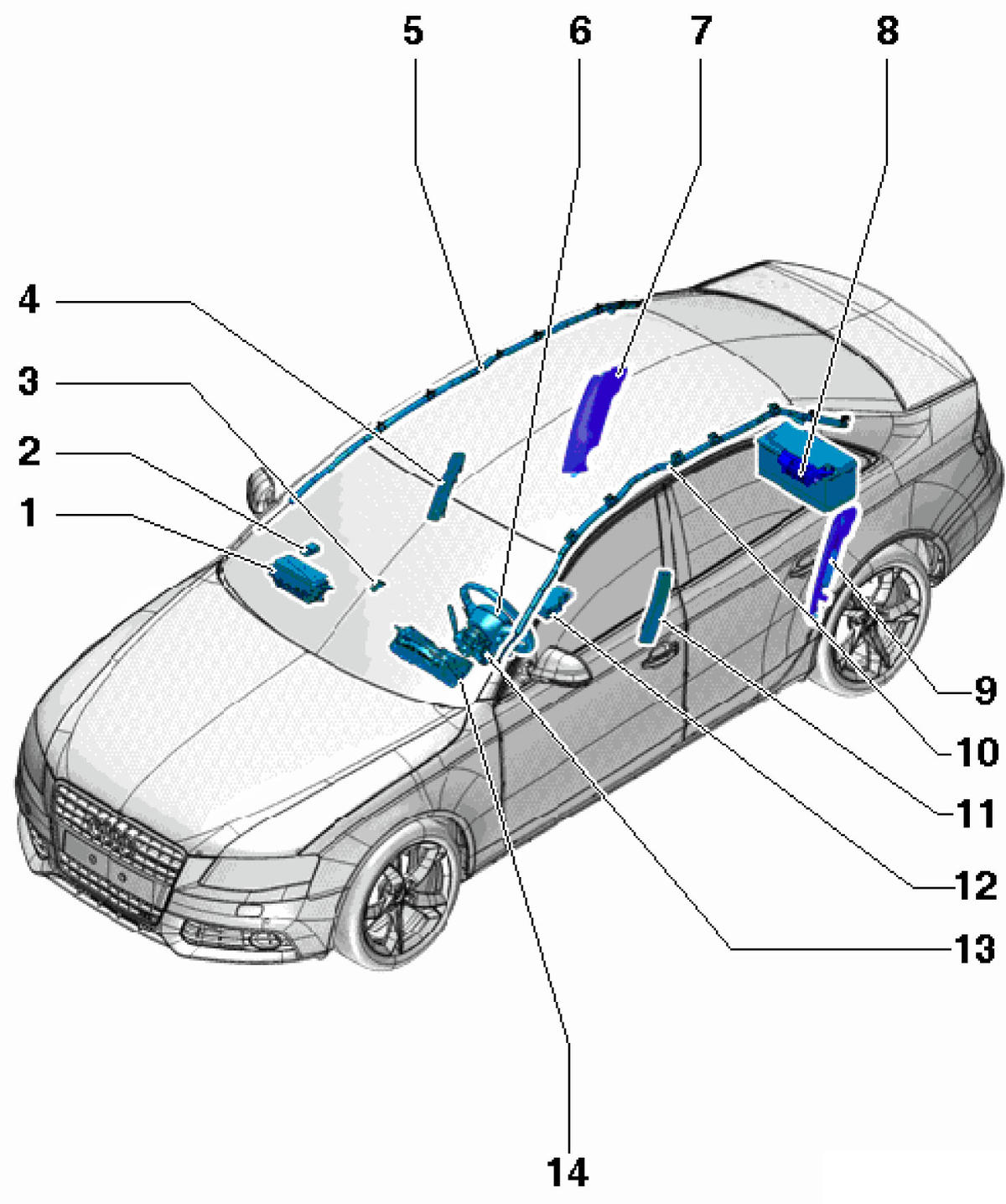 5
6
7
8
4
3
2
1
9
10
11
12
13
14