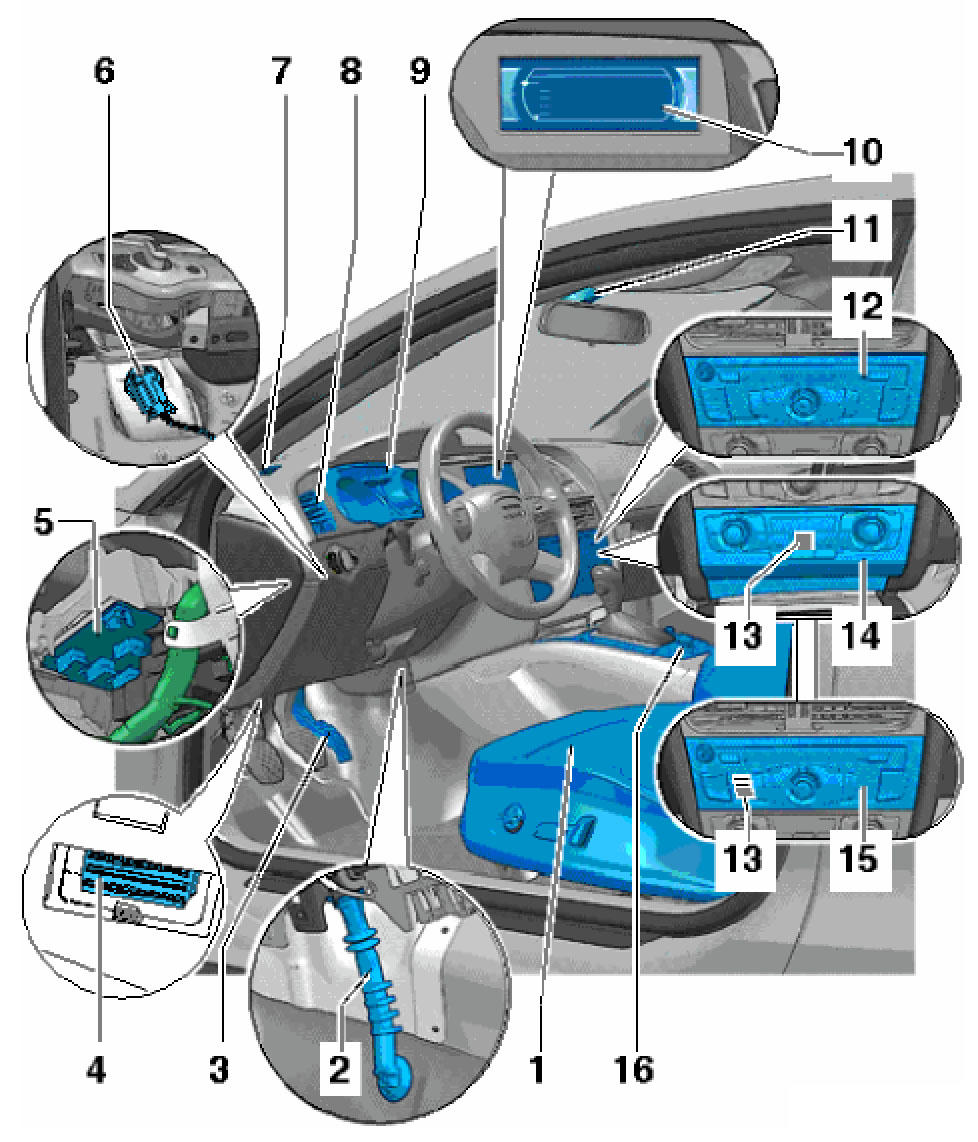 6
7
8
9
10
11
12
5
13
14
13
15
4
3
2
1
16