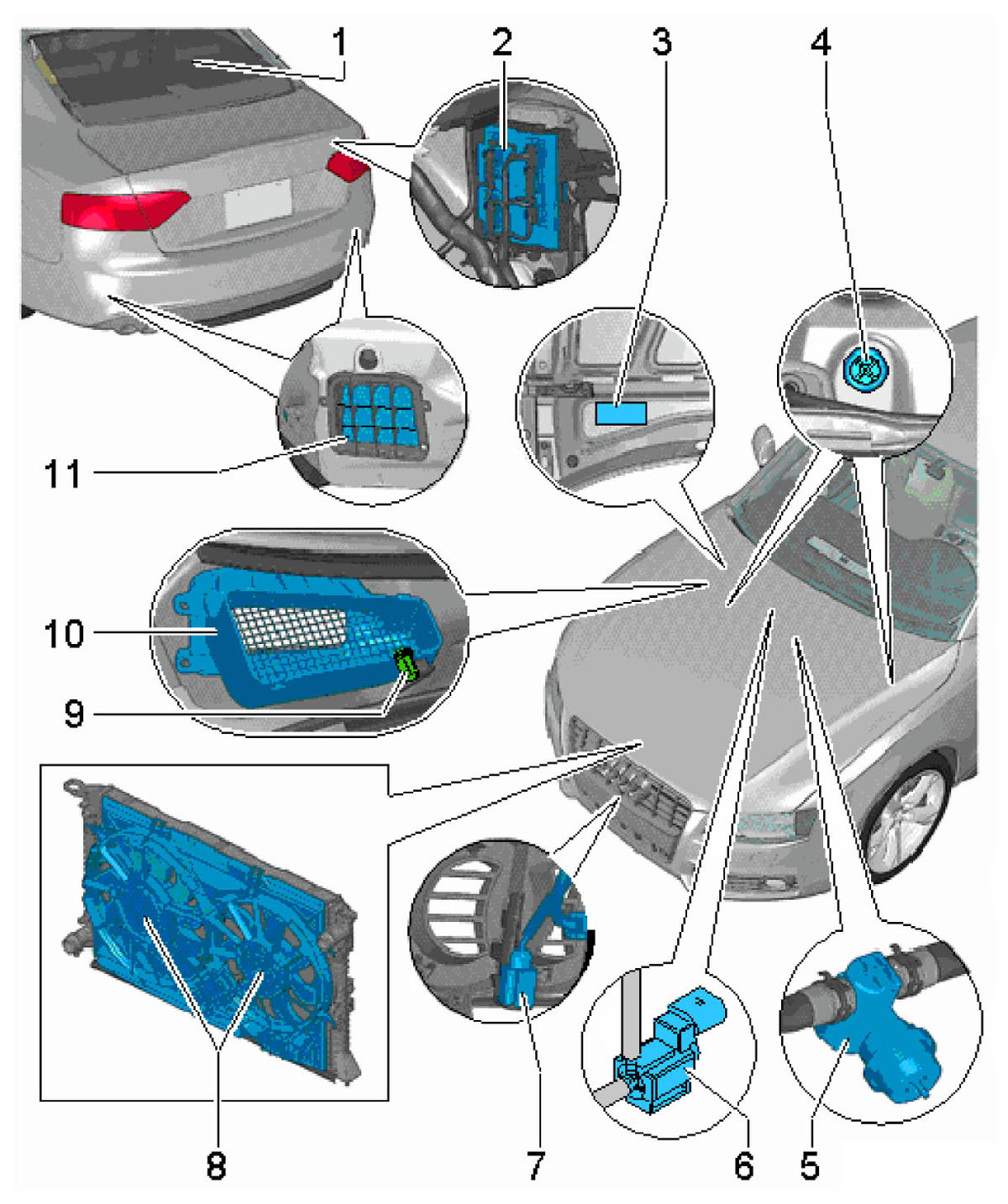 1
2
3
4
11
10
9
8
7
6
5