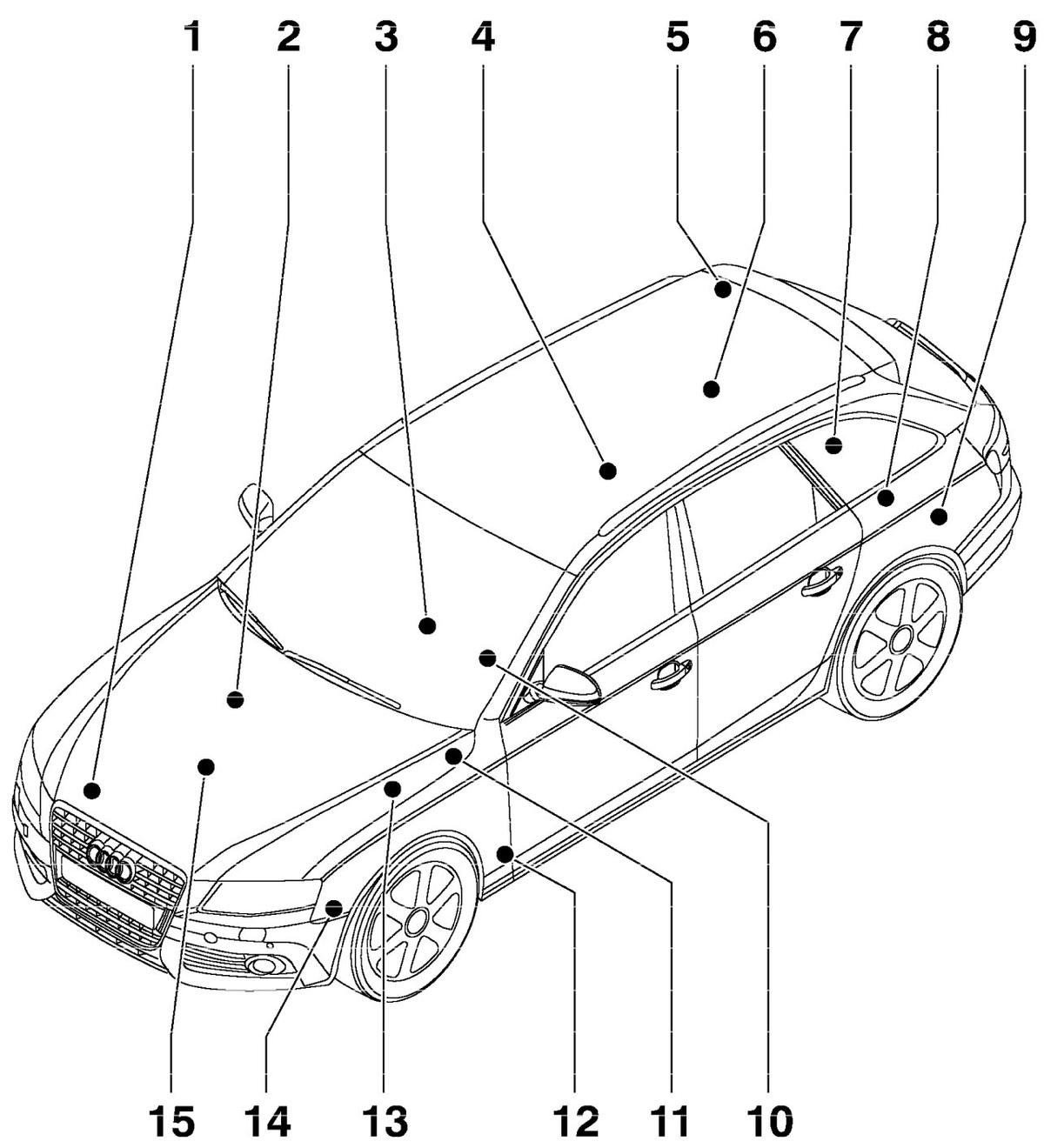 1 2 3 4 5 6 7 8 9

15 14 13 12 11 10