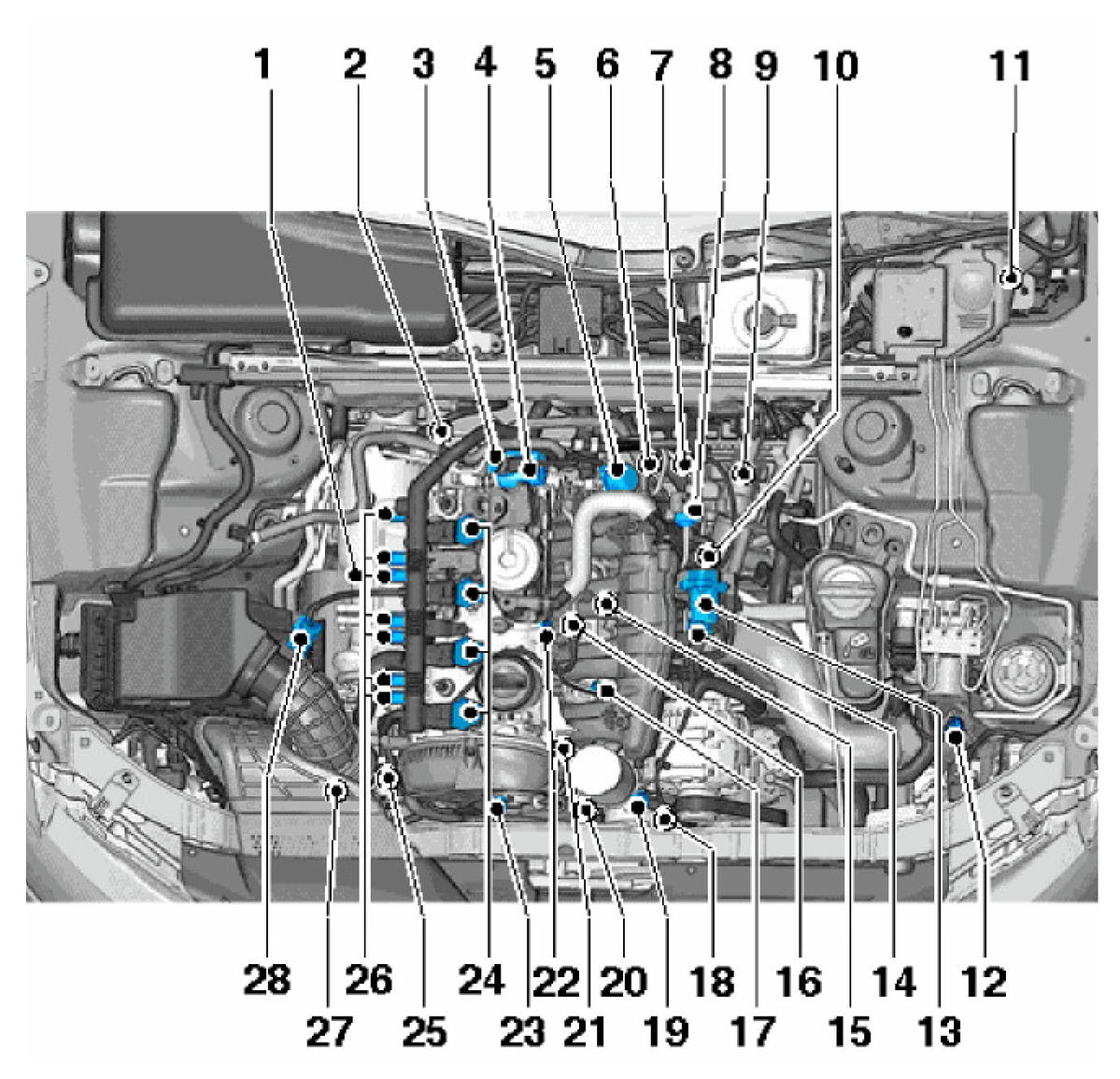 1 2 3 4 5 6 7 8 9 10 11

28 26 24 22 20 18 16 14 12

27 25 23 21 19 17 15 13