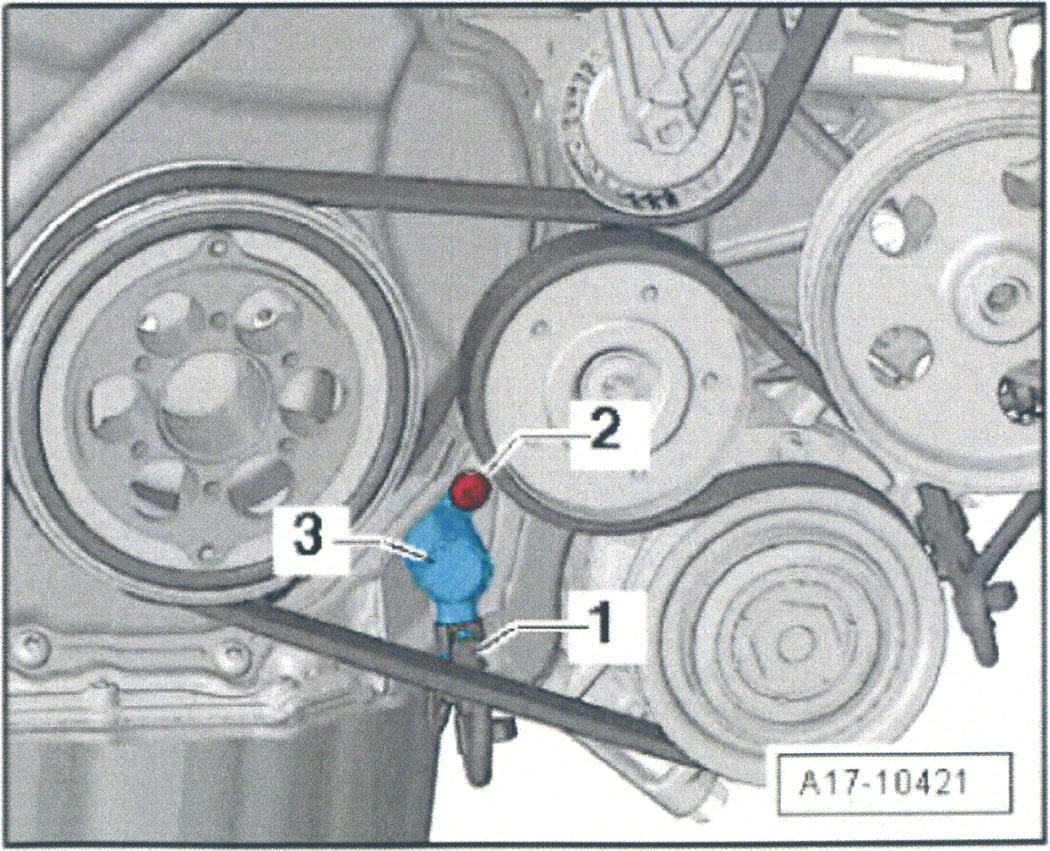 2

3

1

A17-10421