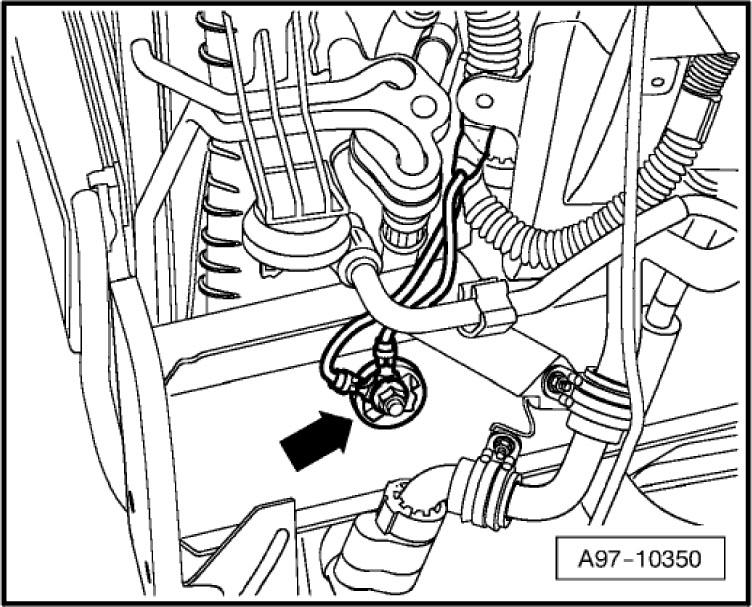 A97-10350