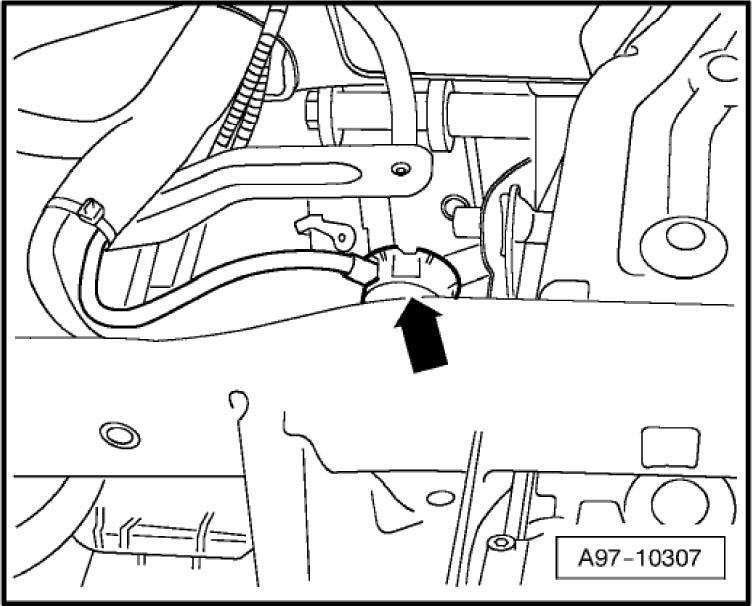 A97-10307