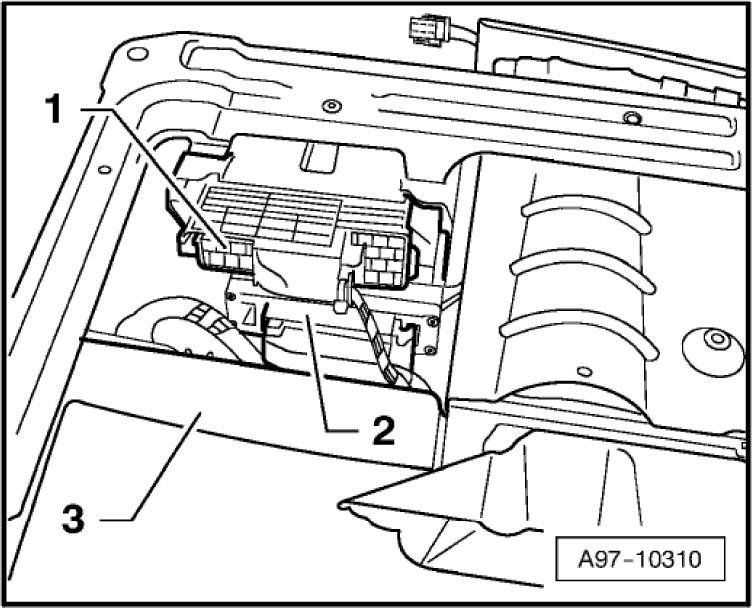 1
2
3
A97-10310