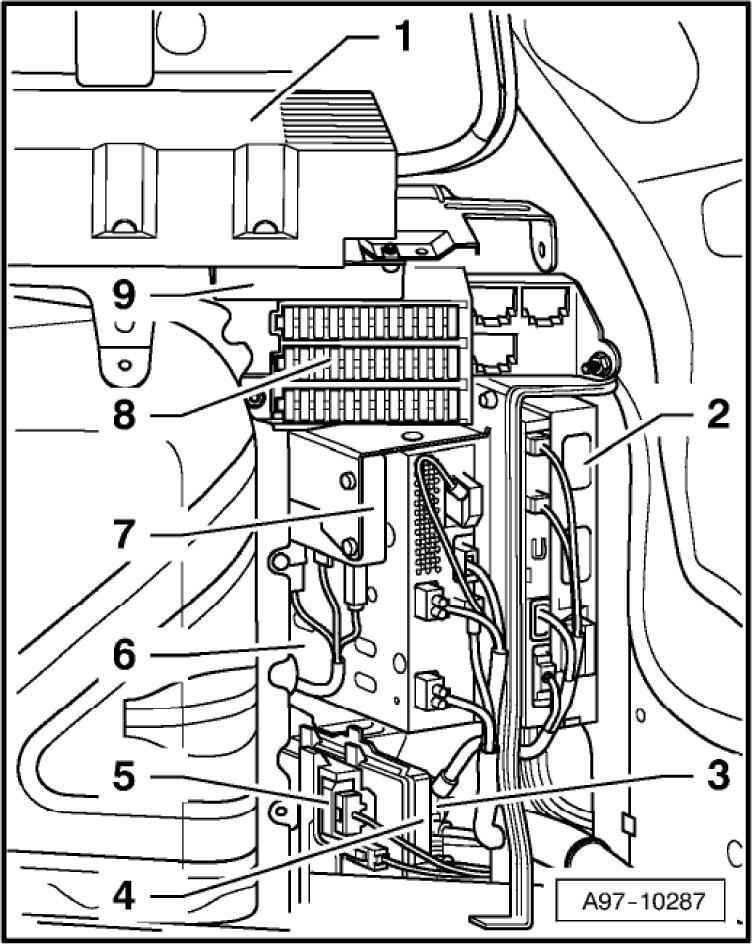 1
9
8
2
7
6
5
3
4
A97-10287