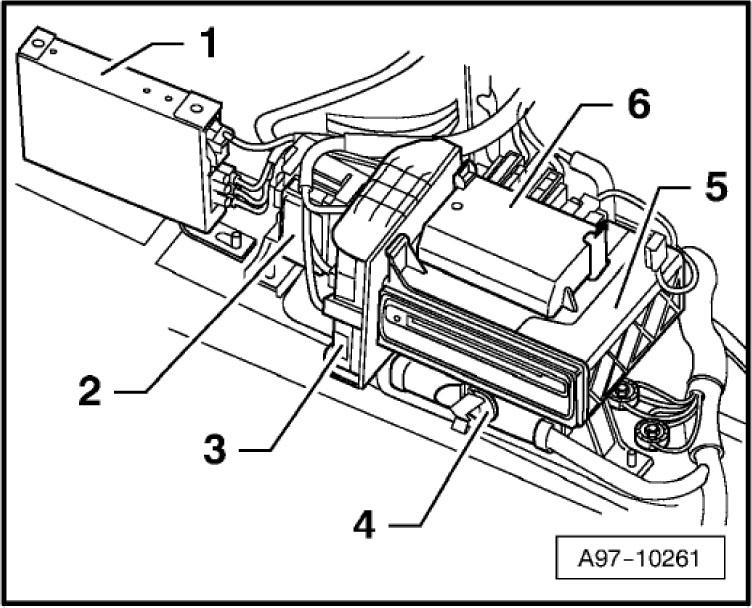 1
6
5
2
3
4
A97-10261