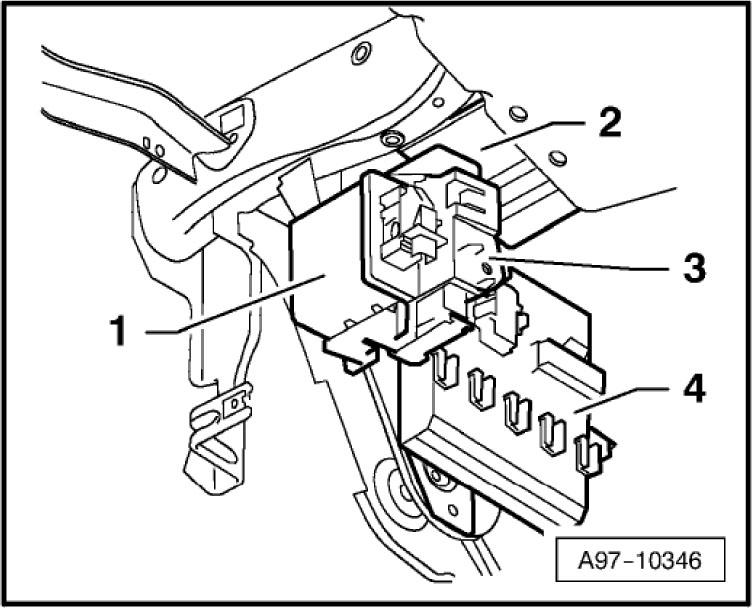 2
3
1
4
A97-10346